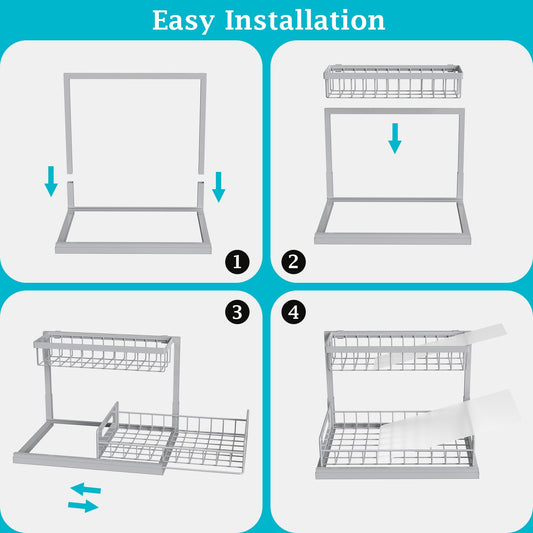 Easy Installation

1

2

3

4