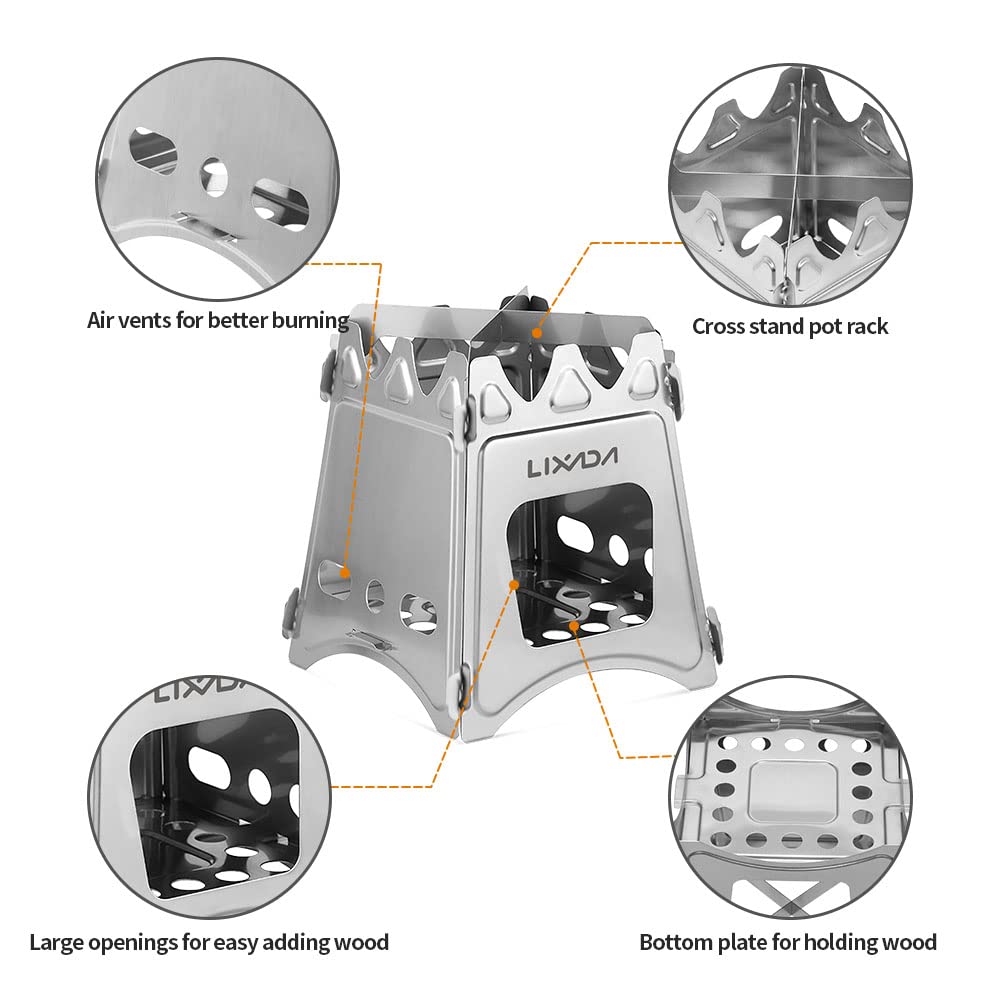 Air vents for better burning

Cross stand pot rack

LIXADA

LIXADA

Large openings for easy adding wood

Bottom plate for holding wood