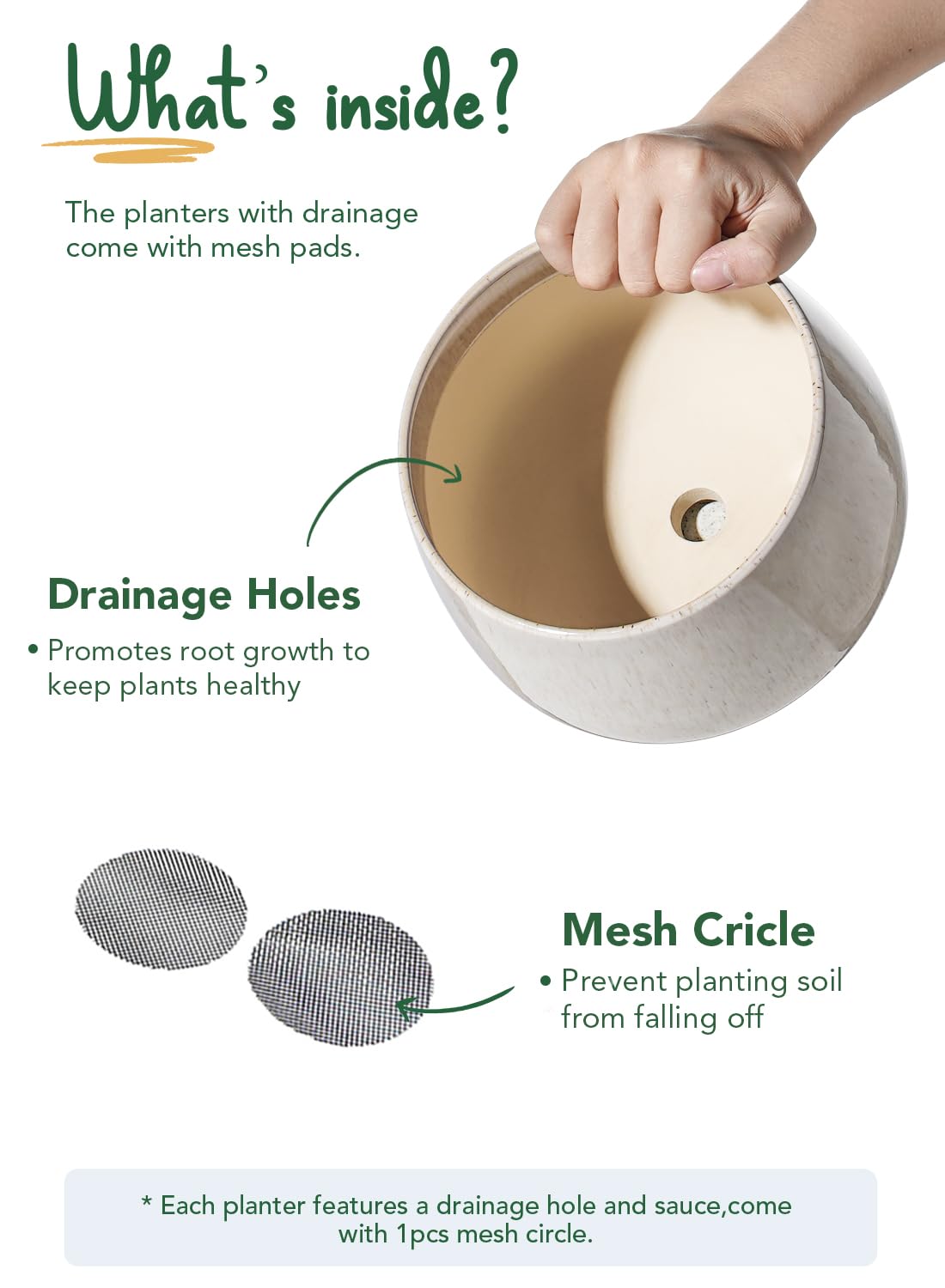 What's inside?

The planters with drainage come with mesh pads.

Drainage Holes

• Promotes root growth to keep plants healthy

Mesh Cricle

• Prevent planting soil from falling off

* Each planter features a drainage hole and sauce,come with 1pcs mesh circle.