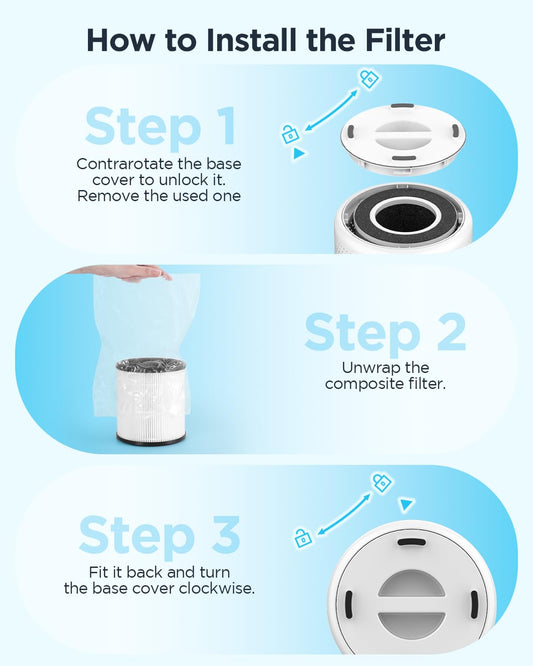 How to Install the Filter

Step 1

Contrarotate the base cover to unlock it. Remove the used one

Step 2

Unwrap the composite filter.

Step 3

Fit it back and turn the base cover clockwise.