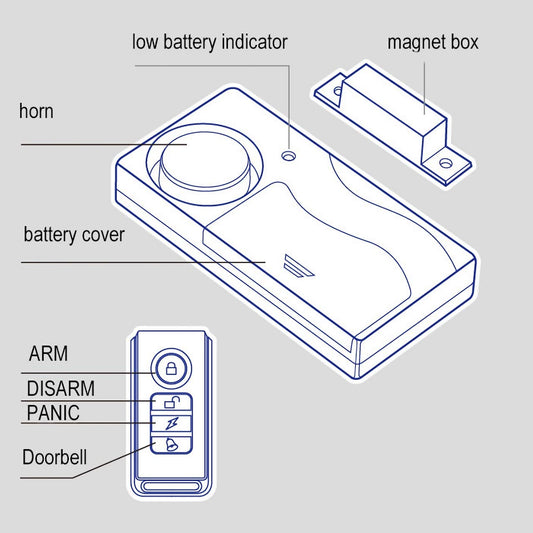 low battery indicator

magnet box

horn

battery cover

ARM

DISARM

PANIC

Doorbell