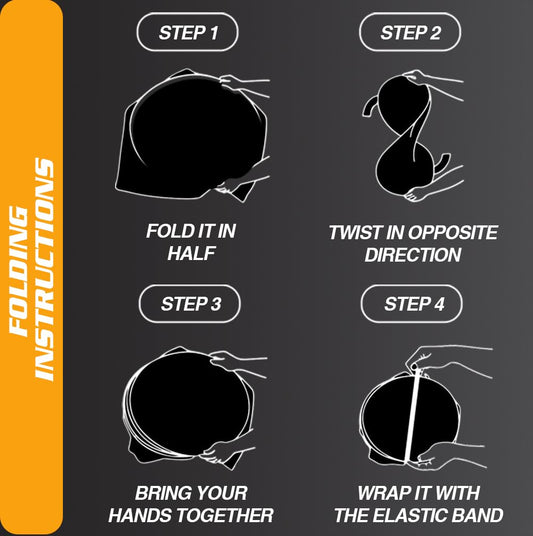 FOLDING INSTRUCTIONS

STEP 1

FOLD IT IN HALF

STEP 2

TWIST IN OPPOSITE DIRECTION

STEP 3

BRING YOUR HANDS TOGETHER

STEP 4

WRAP IT WITH THE ELASTIC BAND