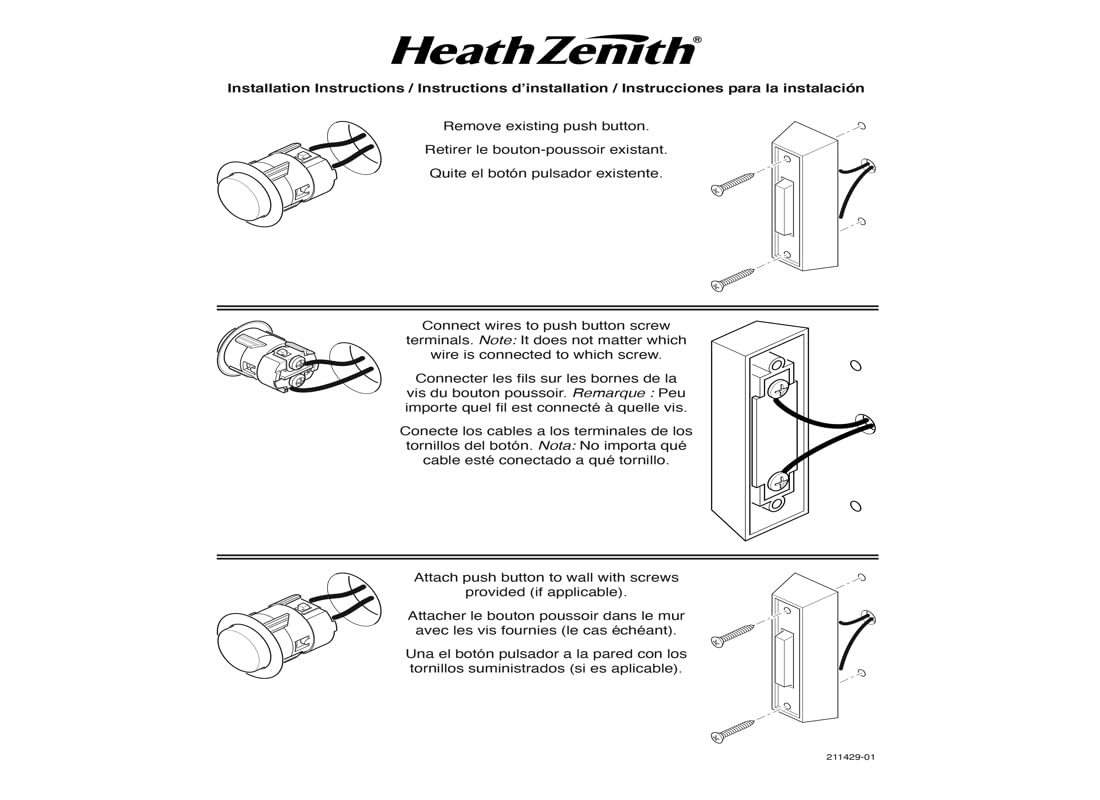 HeathZenith®

Installation Instructions / Instructions d'installation / Instrucciones para la instalación

Remove existing push button.

Retirer le bouton-poussoir existant.

Quite el botón pulsador existente.

Connect wires to push button screw terminals. Note: It does not matter which wire is connected to which screw.

Connecter les fils sur les bornes de la vis du bouton poussoir. Remarque : Peu importe quel fil est connecté à quelle vis.

Conecte los cables a los terminales de los tornillos del botón. Nota: No importa qué cable esté conectado a qué tornillo.

Attach push button to wall with screws provided (if applicable).

Attacher le bouton poussoir dans le mur avec les vis fournies (le cas échéant).

Una el botón pulsador a la pared con los tornillos suministrados (si es aplicable).

211429-01