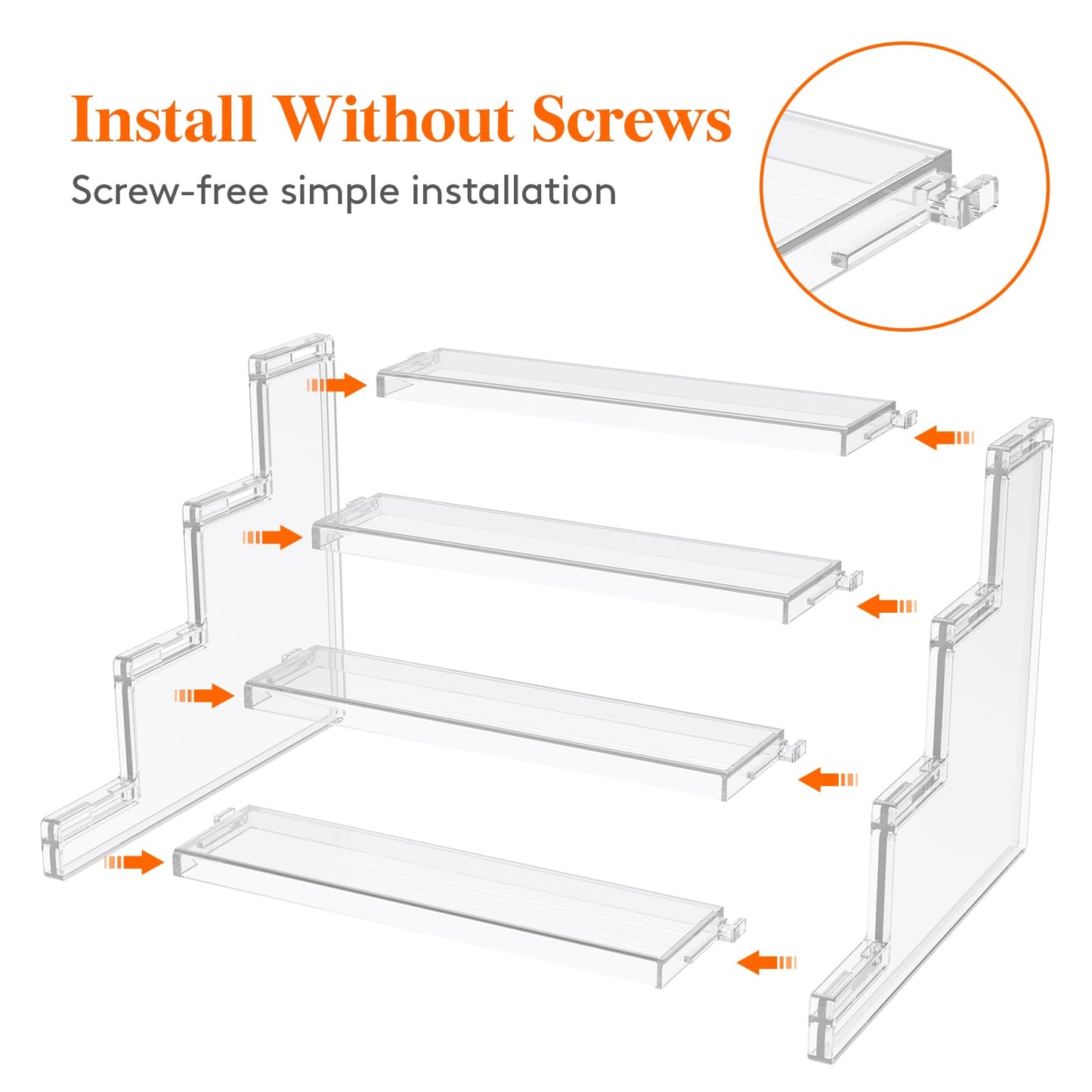 Install Without Screws
Screw-free simple installation