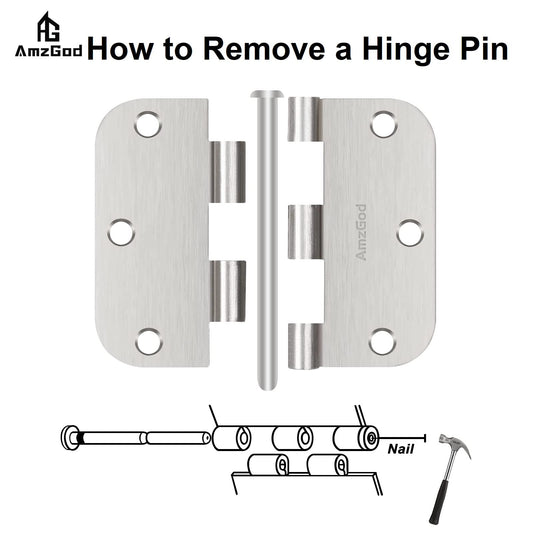 AG
AmzGod How to Remove a Hinge Pin

AmzGod

Nail