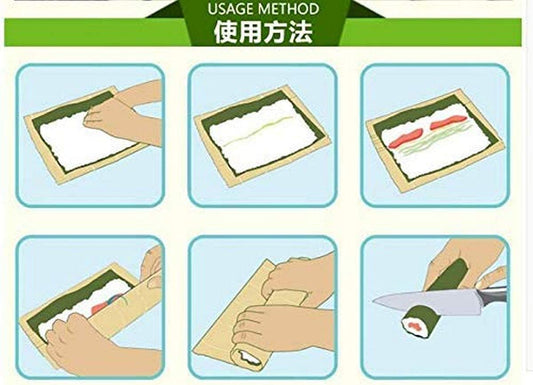 USAGE METHOD
使用方法