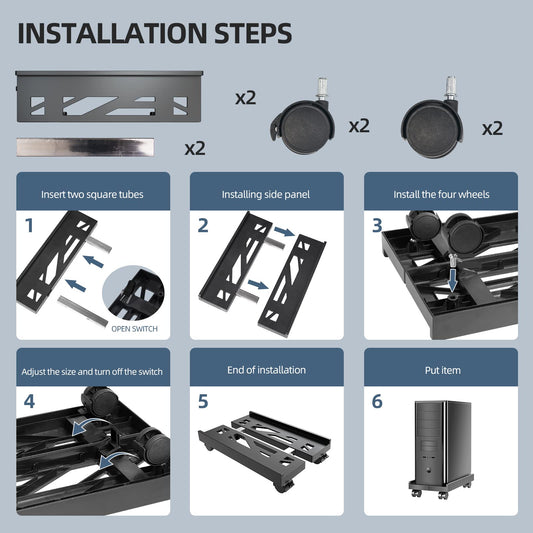 INSTALLATION STEPS

x2

x2

x2

x2

Insert two square tubes

1

OPEN SWITCH

Installing side panel

2

Install the four wheels

3

Adjust the size and turn off the switch

4

End of installation

5

Put item

6