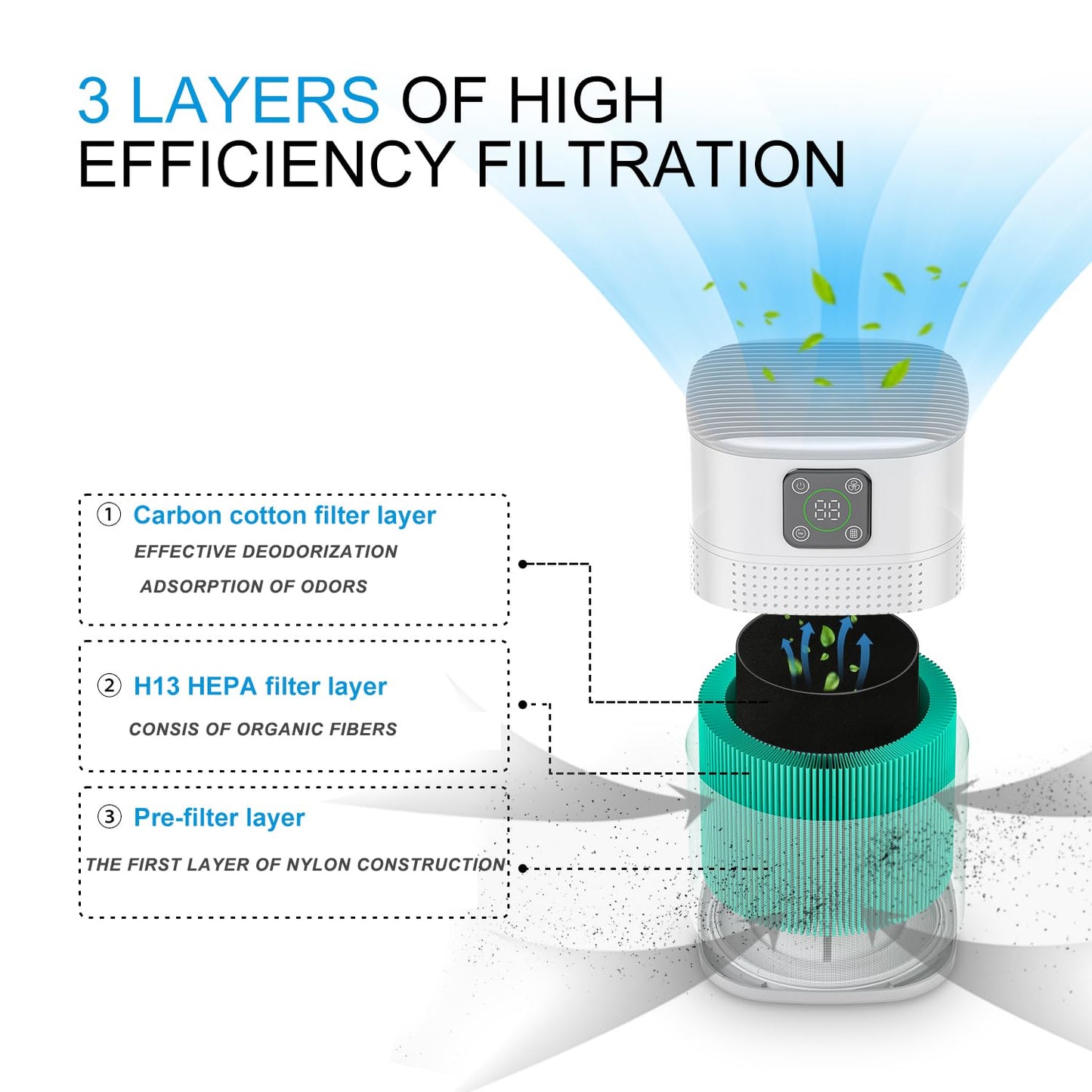 3 LAYERS OF HIGH EFFICIENCY FILTRATION

① Carbon cotton filter layer

EFFECTIVE DEODORIZATION

ADSORPTION OF ODORS

② H13 HEPA filter layer

CONSIS OF ORGANIC FIBERS

③ Pre-filter layer

THE FIRST LAYER OF NYLON CONSTRUCTION

88