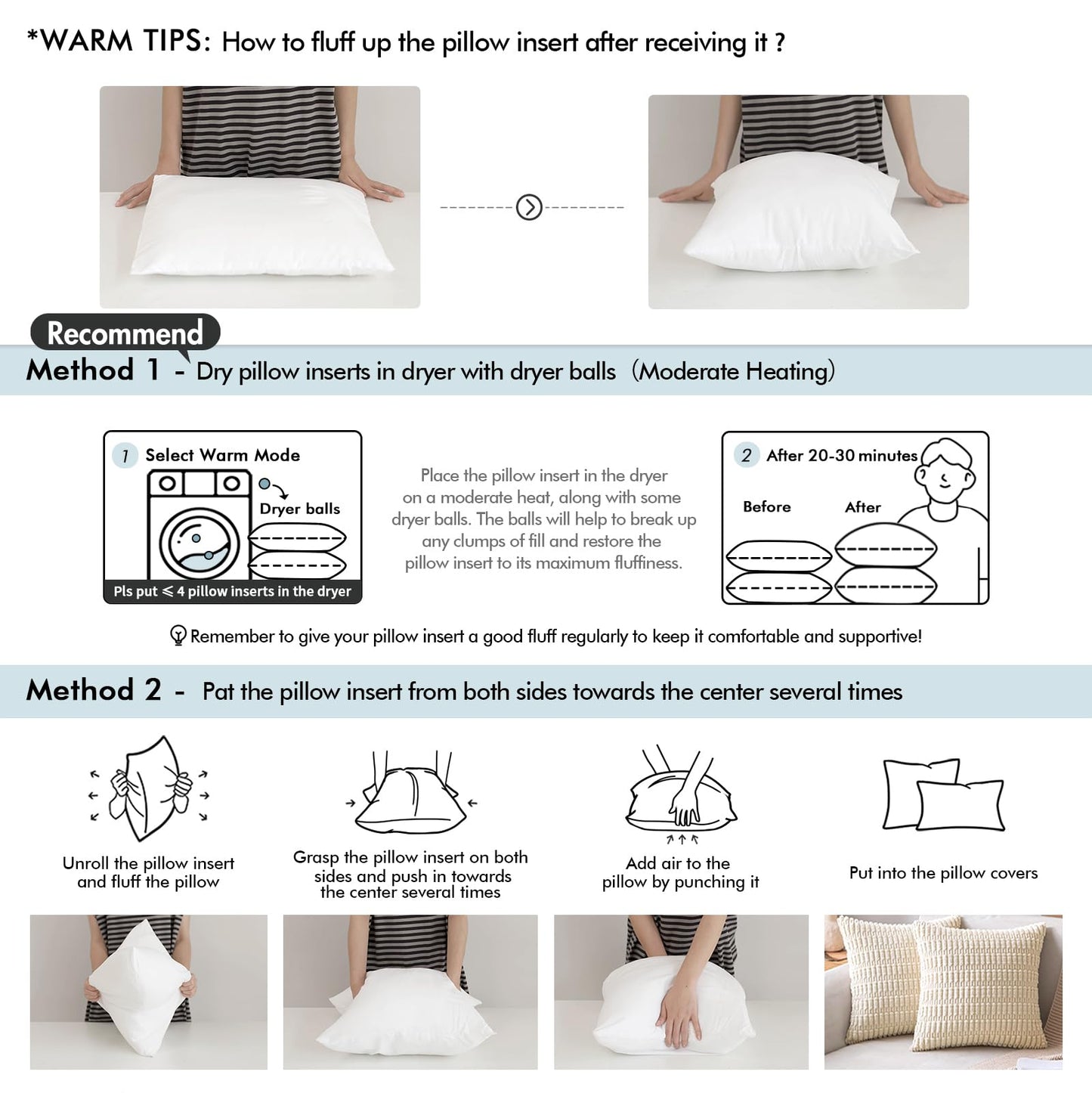 *WARM TIPS: How to fluff up the pillow insert after receiving it ?

Recommend

Method 1 - Dry pillow inserts in dryer with dryer balls (Moderate Heating)

1 Select Warm Mode

Dryer balls

Pls put $\leqslant$ 4 pillow inserts in the dryer

Place the pillow insert in the dryer on a moderate heat, along with some dryer balls. The balls will help to break up any clumps of fill and restore the pillow insert to its maximum fluffiness.

2 After 20-30 minutes

Before

After

Remember to give your pillow insert a good fluff regularly to keep it comfortable and supportive!

Method 2 - Pat the pillow insert from both sides towards the center several times

Unroll the pillow insert and fluff the pillow

Grasp the pillow insert on both sides and push in towards the center several times

Add air to the pillow by punching it

Put into the pillow covers