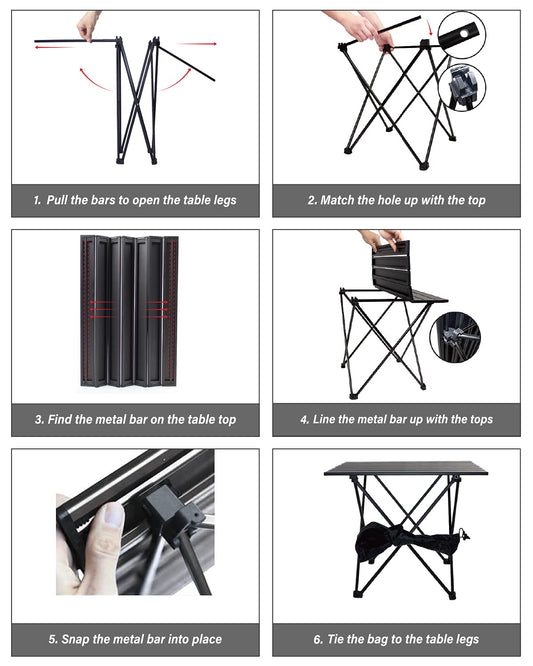 1. Pull the bars to open the table legs

2. Match the hole up with the top

3. Find the metal bar on the table top

4. Line the metal bar up with the tops

5. Snap the metal bar into place

6. Tie the bag to the table legs