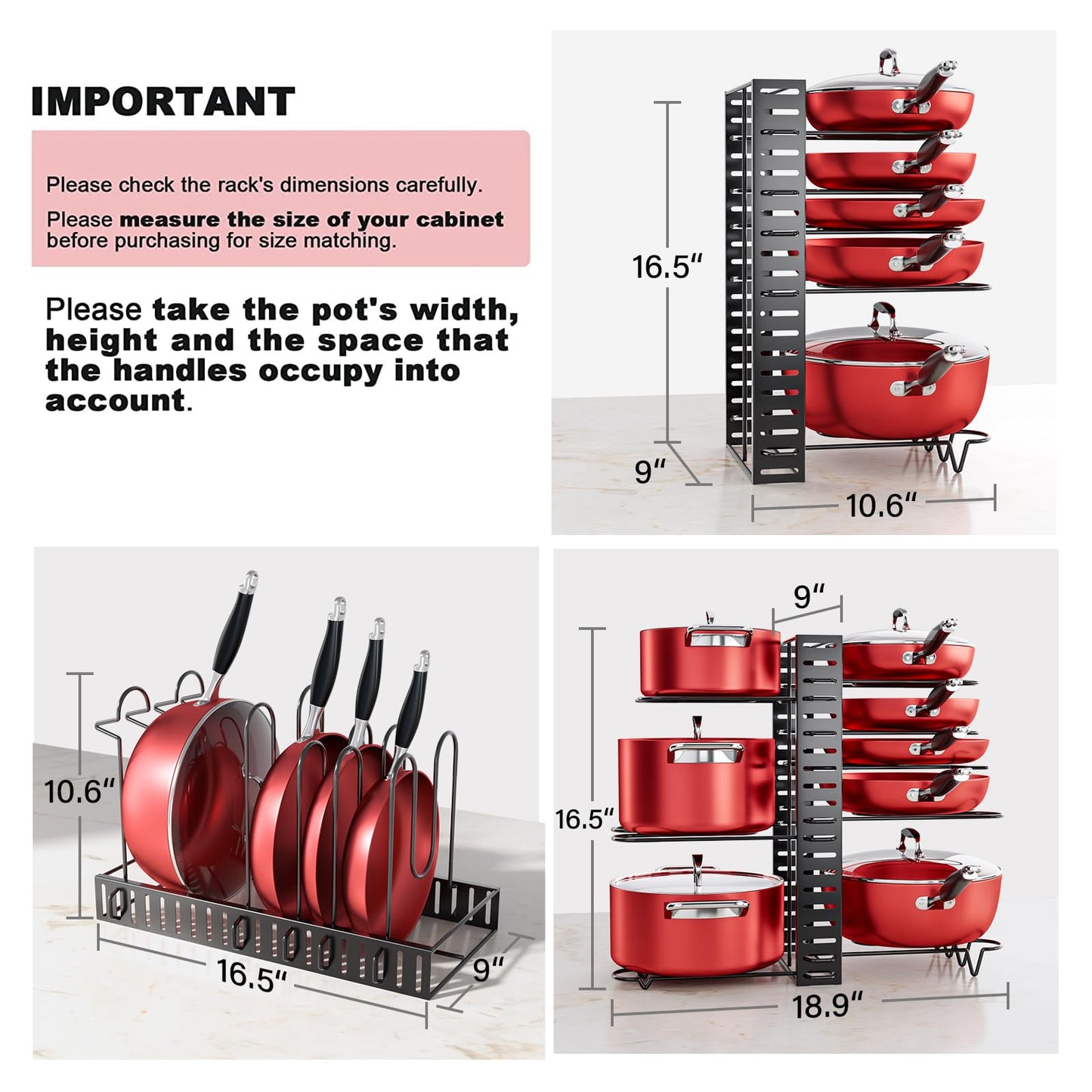 IMPORTANT

Please check the rack's dimensions carefully.

Please measure the size of your cabinet before purchasing for size matching.

Please take the pot's width, height and the space that the handles occupy into account.

16.5″
9″
10.6″

10.6″
16.5″
9″

9″
16.5″
18.9″