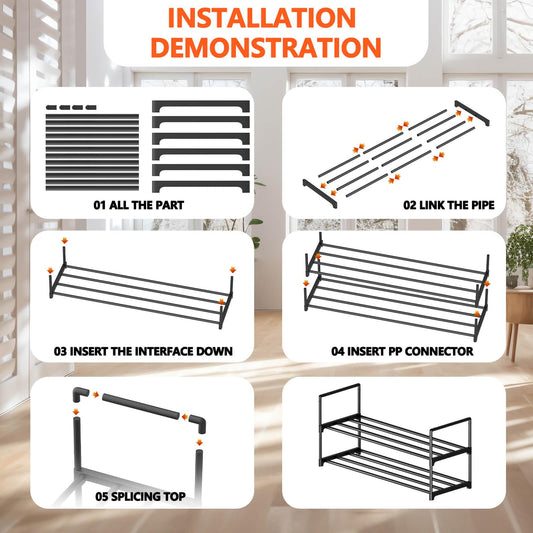 INSTALLATION DEMONSTRATION

01 ALL THE PART

02 LINK THE PIPE

03 INSERT THE INTERFACE DOWN

04 INSERT PP CONNECTOR

05 SPLICING TOP