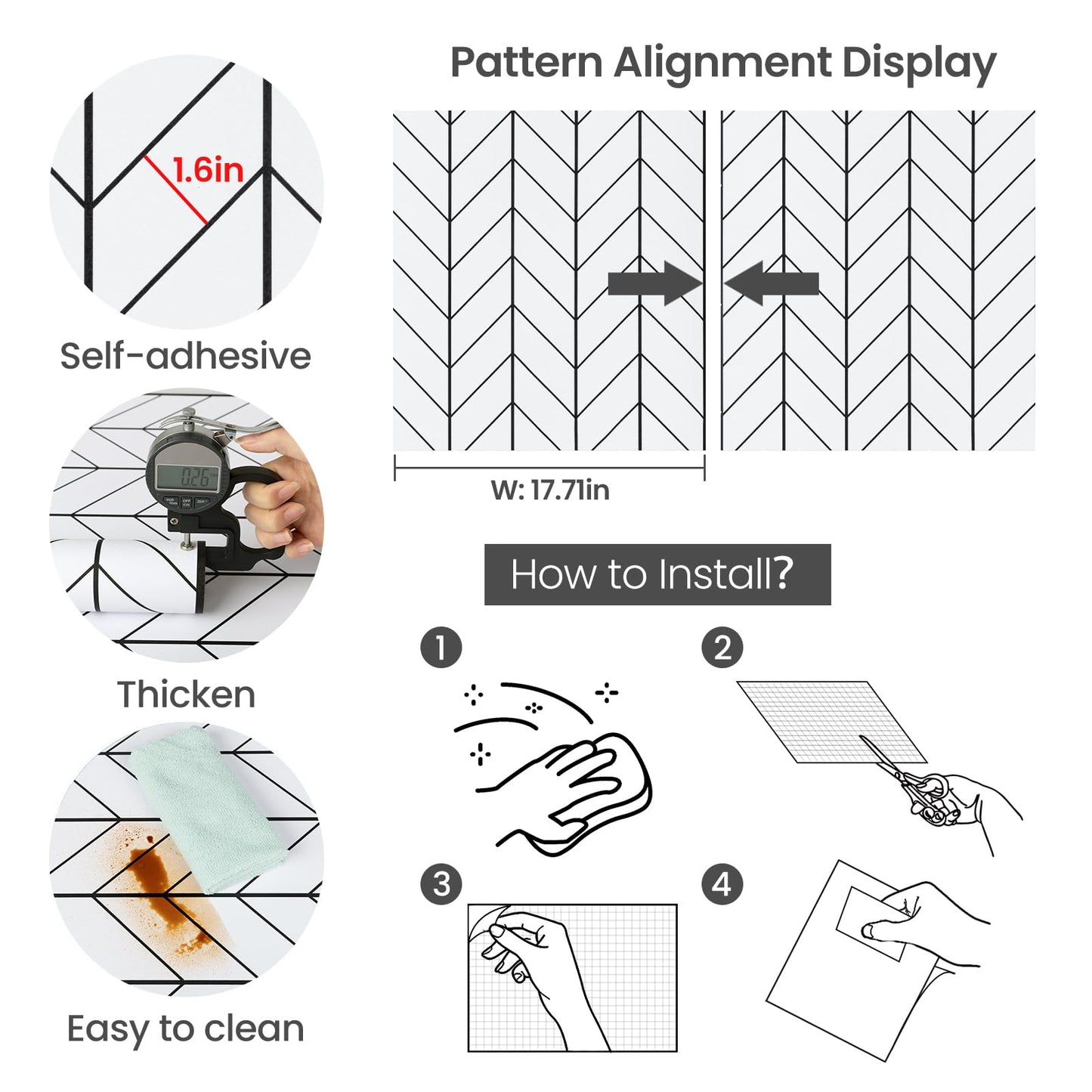 1.6in

Self-adhesive

0.26

Thicken

Easy to clean

Pattern Alignment Display

W: 17.71in

How to Install?

1

2

3

4