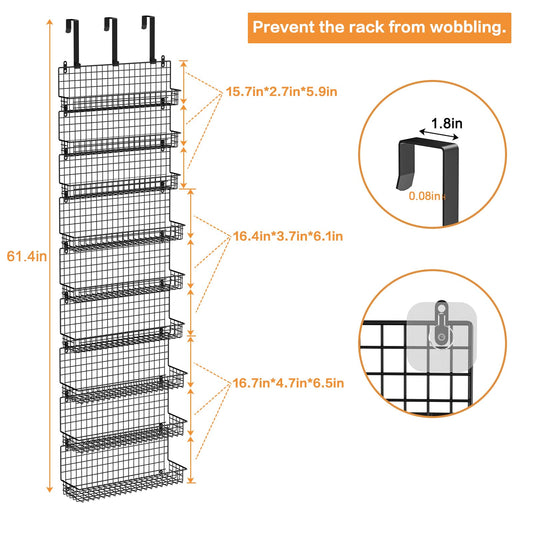 Prevent the rack from wobbling.

61.4in

15.7in*2.7in*5.9in

16.4in*3.7in*6.1in

16.7in*4.7in*6.5in

1.8in

0.08in