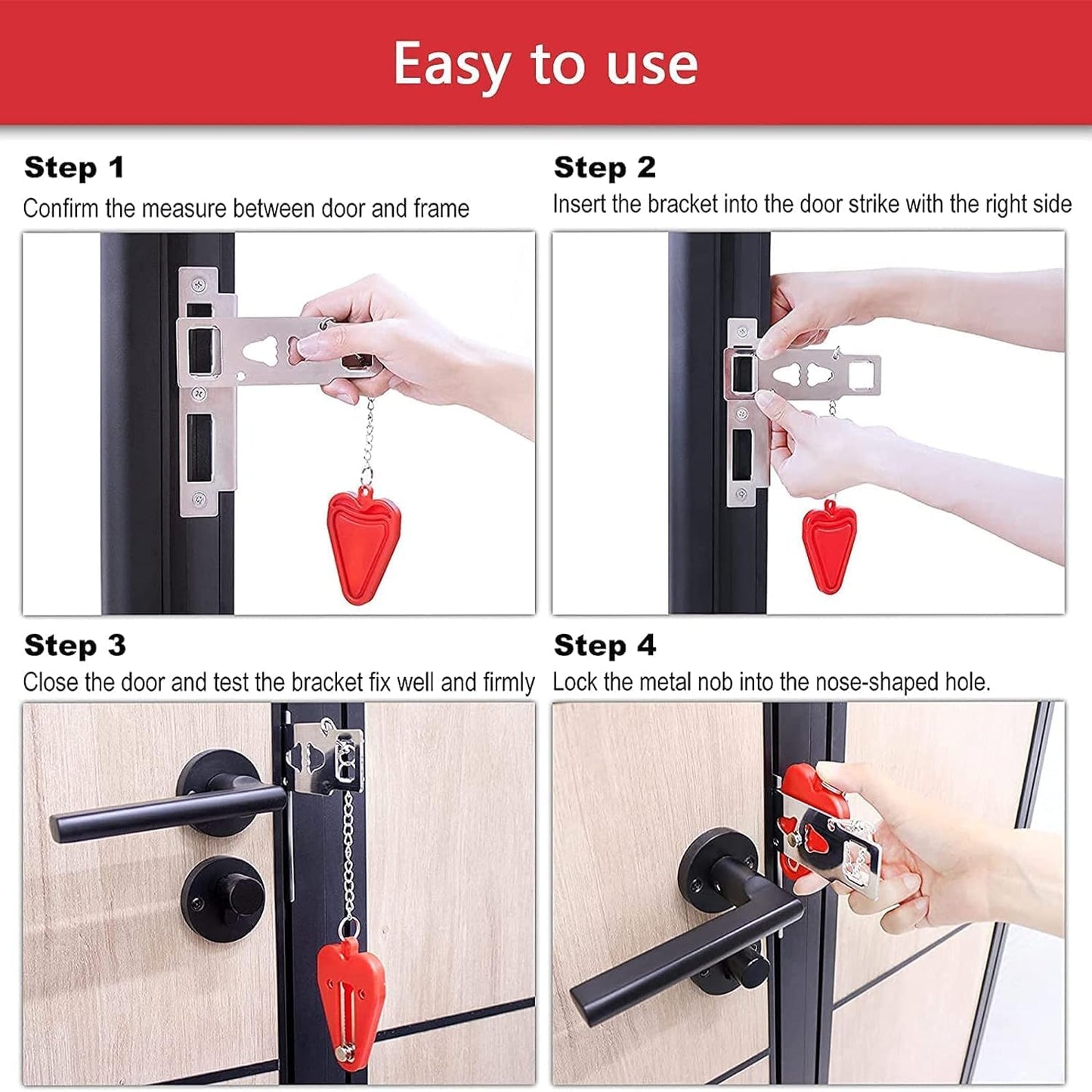 Easy to use

Step 1
Confirm the measure between door and frame

Step 2
Insert the bracket into the door strike with the right side

Step 3
Close the door and test the bracket fix well and firmly

Step 4
Lock the metal nob into the nose-shaped hole.