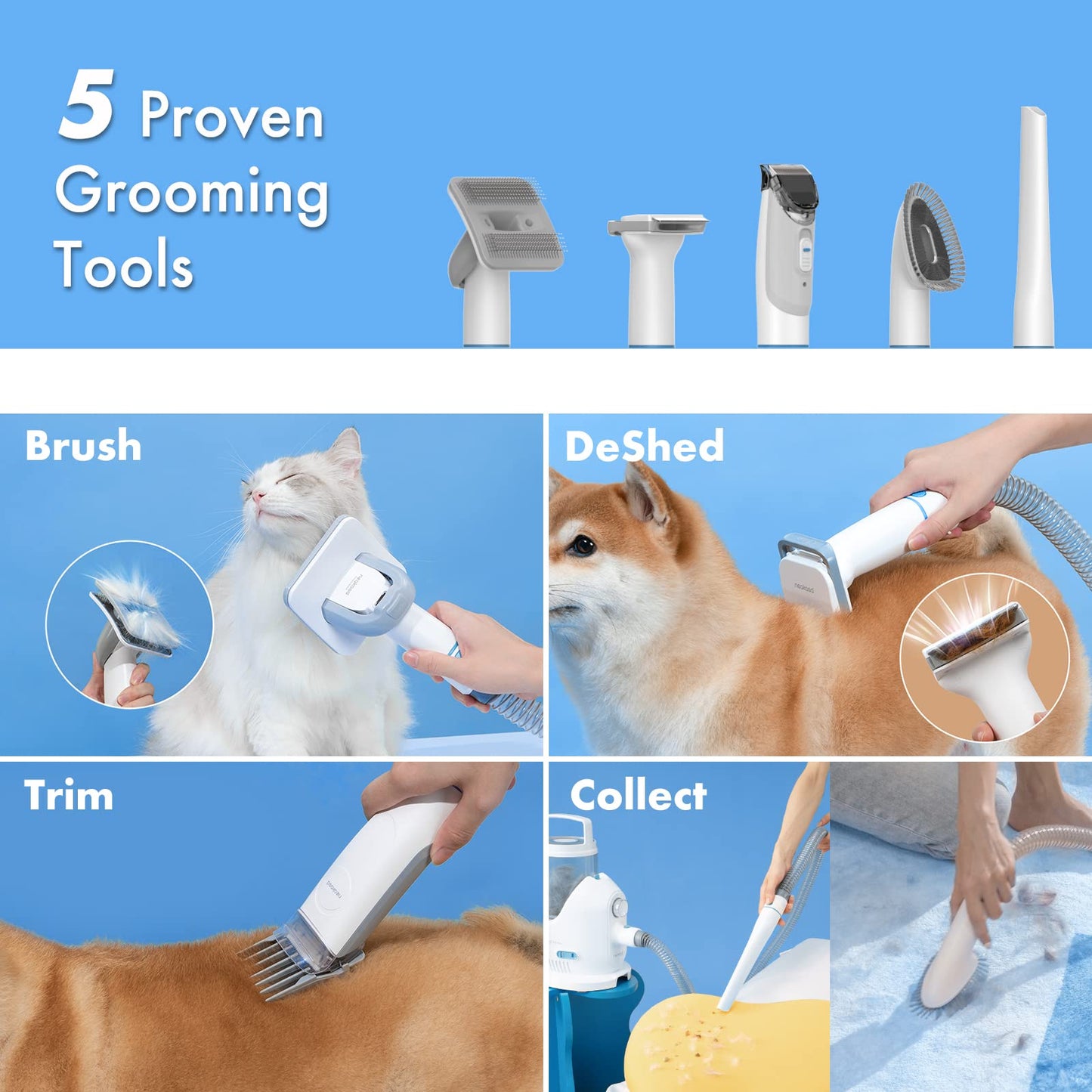 5 Proven Grooming Tools

Brush

neakasa

DeShed

neakasa

Trim

neakasa

Collect