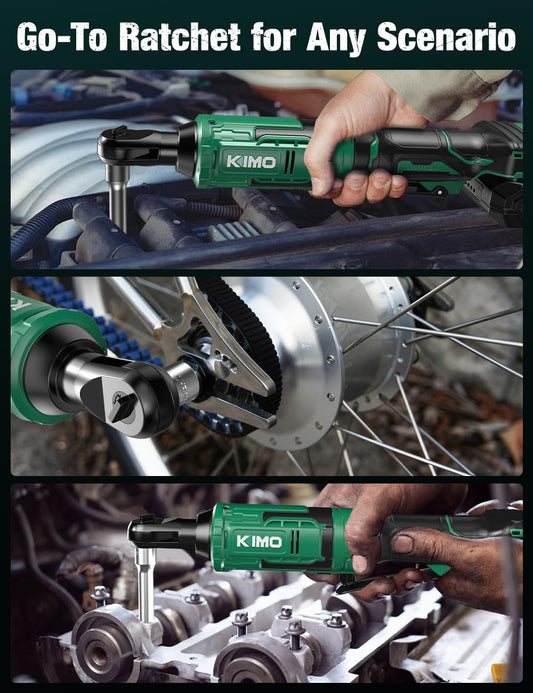 Go-To Ratchet for Any Scenario

KIMO

KIMO