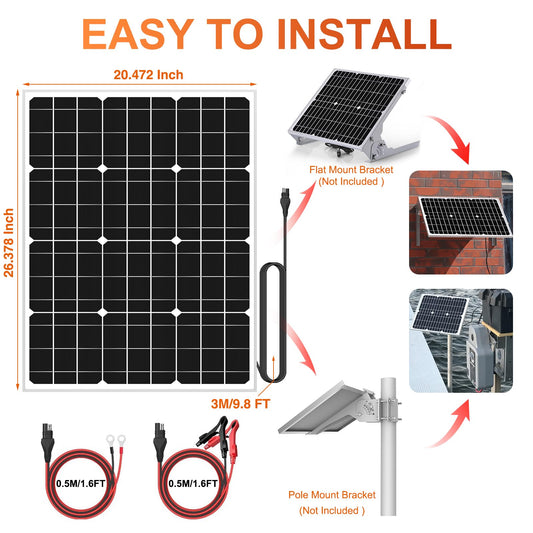 EASY TO INSTALL

20.472 Inch

26.378 Inch

Flat Mount Bracket
(Not Included )

3M/9.8 FT

0.5M/1.6FT

0.5M/1.6FT

Pole Mount Bracket
(Not Included )