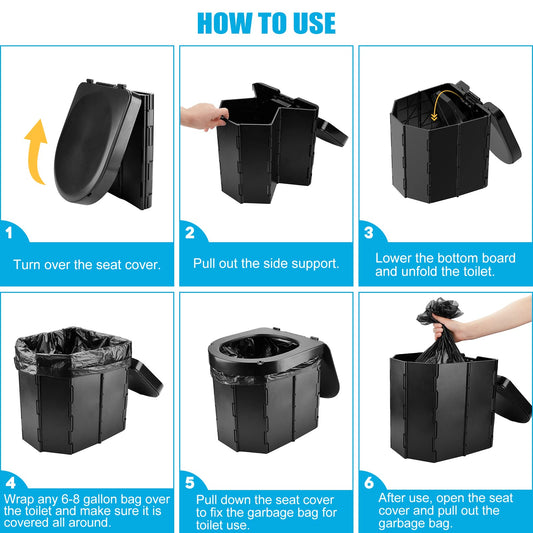 HOW TO USE

1
Turn over the seat cover.

2
Pull out the side support.

3
Lower the bottom board and unfold the toilet.

4
Wrap any 6-8 gallon bag over the toilet and make sure it is covered all around.

5
Pull down the seat cover to fix the garbage bag for toilet use.

6
After use, open the seat cover and pull out the garbage bag.