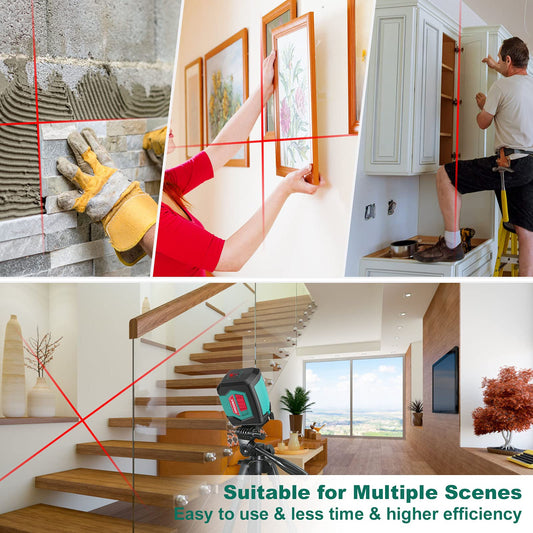 Suitable for Multiple Scenes
Easy to use & less time & higher efficiency