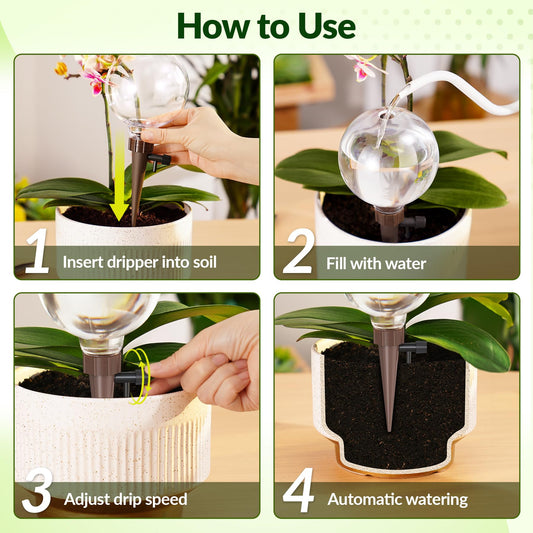 How to Use

1 Insert dripper into soil

2 Fill with water

3 Adjust drip speed

4 Automatic watering