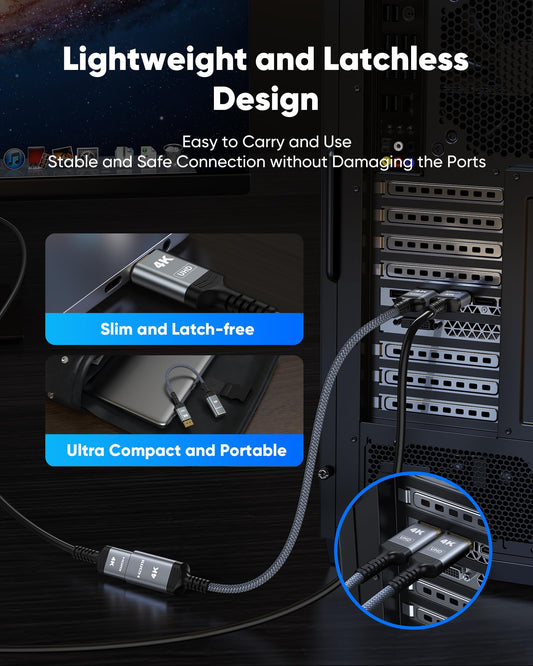 Lightweight and Latchless Design

Easy to Carry and Use
Stable and Safe Connection without Damaging the Ports

4K
UHD

Slim and Latch-free

Ultra Compact and Portable

4K
4K

4K
UHD
4K
UHD