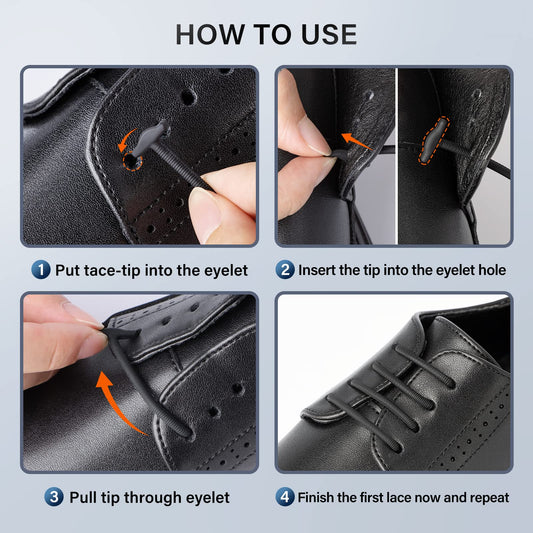 HOW TO USE

1 Put tace-tip into the eyelet

2 Insert the tip into the eyelet hole

3 Pull tip through eyelet

4 Finish the first lace now and repeat