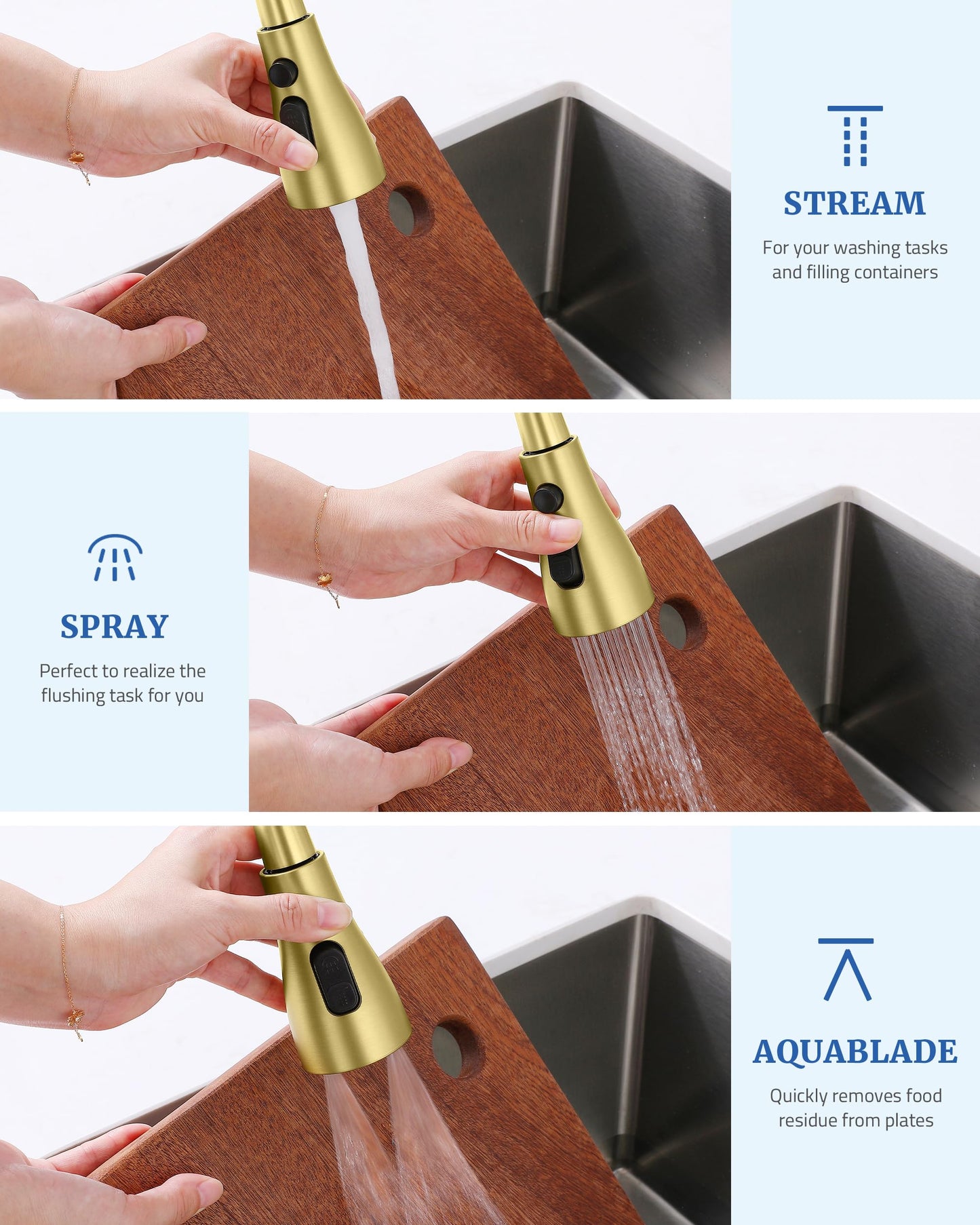 STREAM

For your washing tasks and filling containers

SPRAY

Perfect to realize the flushing task for you

AQUABLADE

Quickly removes food residue from plates