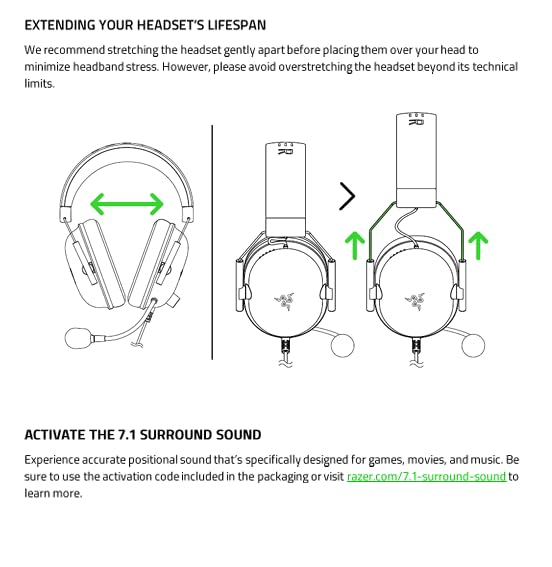 EXTENDING YOUR HEADSET'S LIFESPAN

We recommend stretching the headset gently apart before placing them over your head to minimize headband stress. However, please avoid overstretching the headset beyond its technical limits.

R

R

ACTIVATE THE 7.1 SURROUND SOUND

Experience accurate positional sound that's specifically designed for games, movies, and music. Be sure to use the activation code included in the packaging or visit razer.com/7.1-surround-sound to learn more.