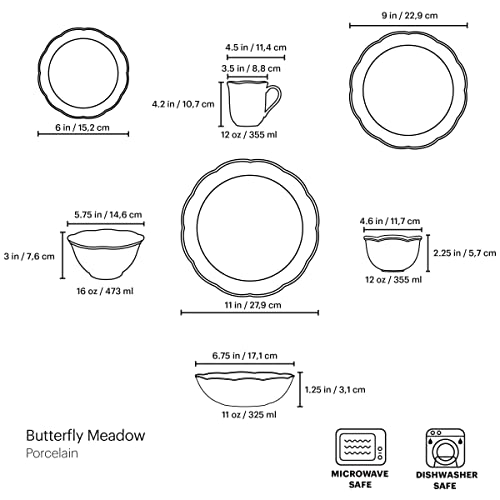 6 in / 15,2 cm

4.5 in / 11,4 cm
3.5 in / 8,8 cm
4.2 in / 10,7 cm
12 oz / 355 ml

9 in / 22,9 cm

5.75 in / 14,6 cm
3 in / 7,6 cm
16 oz / 473 ml

11 in / 27,9 cm

4.6 in / 11,7 cm
2.25 in / 5,7 cm
12 oz / 355 ml

6.75 in / 17,1 cm
1.25 in / 3,1 cm
11 oz / 325 ml

Butterfly Meadow
Porcelain

MICROWAVE SAFE

DISHWASHER SAFE