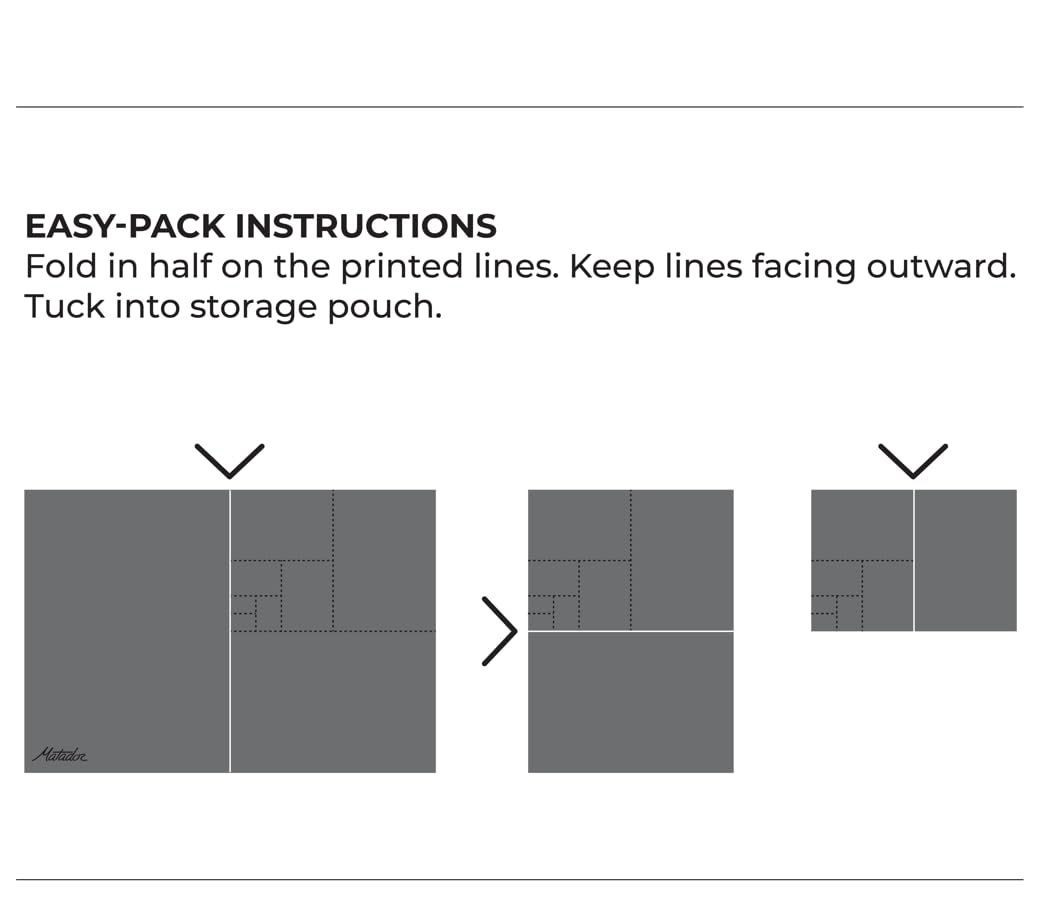 EASY-PACK INSTRUCTIONS
Fold in half on the printed lines. Keep lines facing outward. Tuck into storage pouch.

Matador