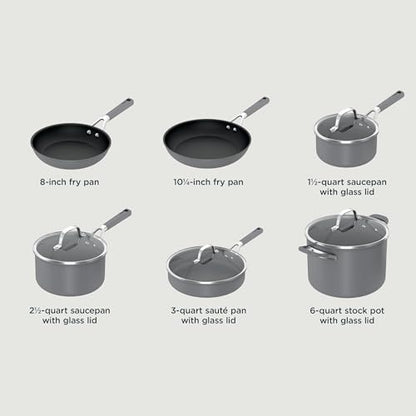 8-inch fry pan

10¼-inch fry pan

1½-quart saucepan with glass lid

2½-quart saucepan with glass lid

3-quart sauté pan with glass lid

6-quart stock pot with glass lid