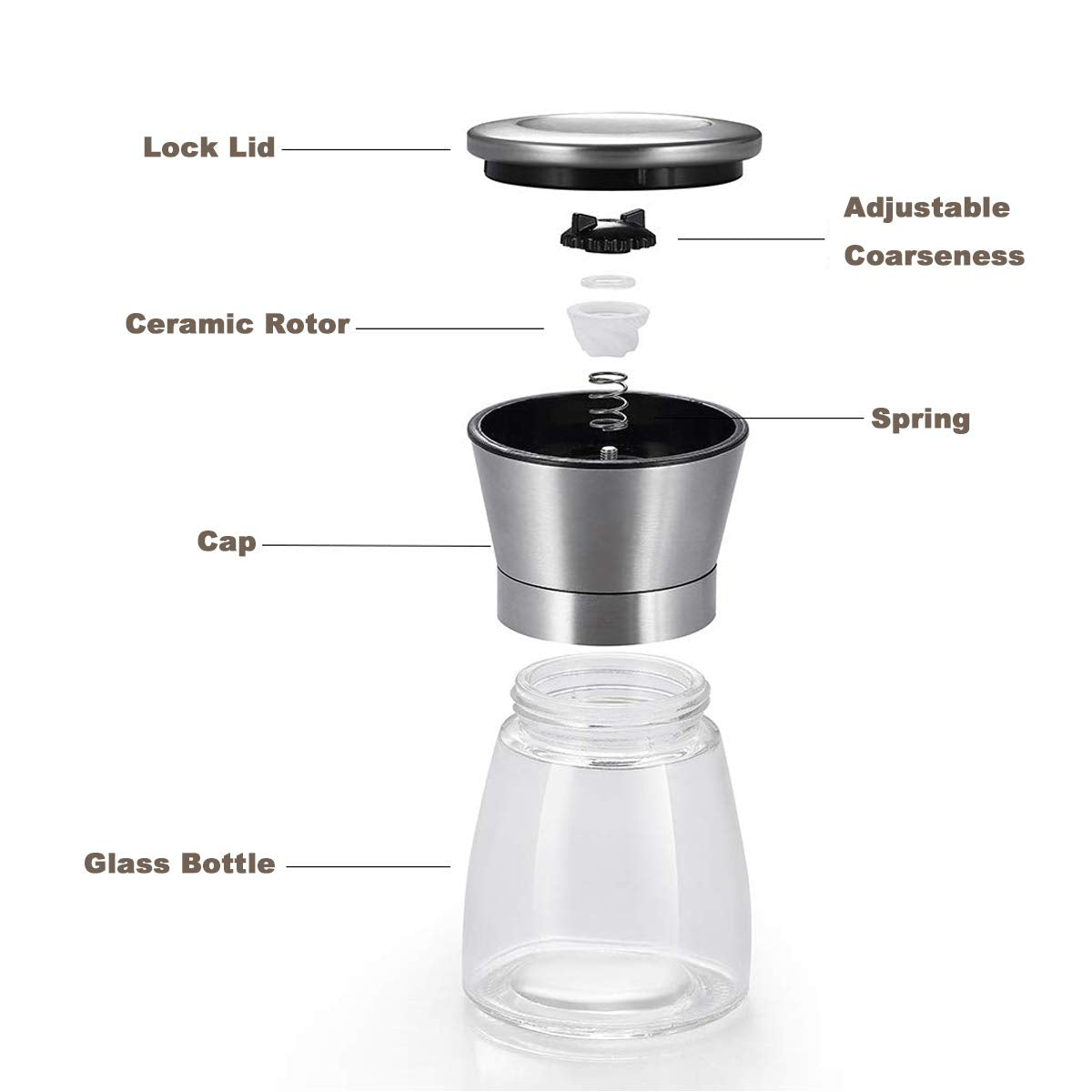 Lock Lid

Adjustable Coarseness

Ceramic Rotor

Spring

Cap

Glass Bottle