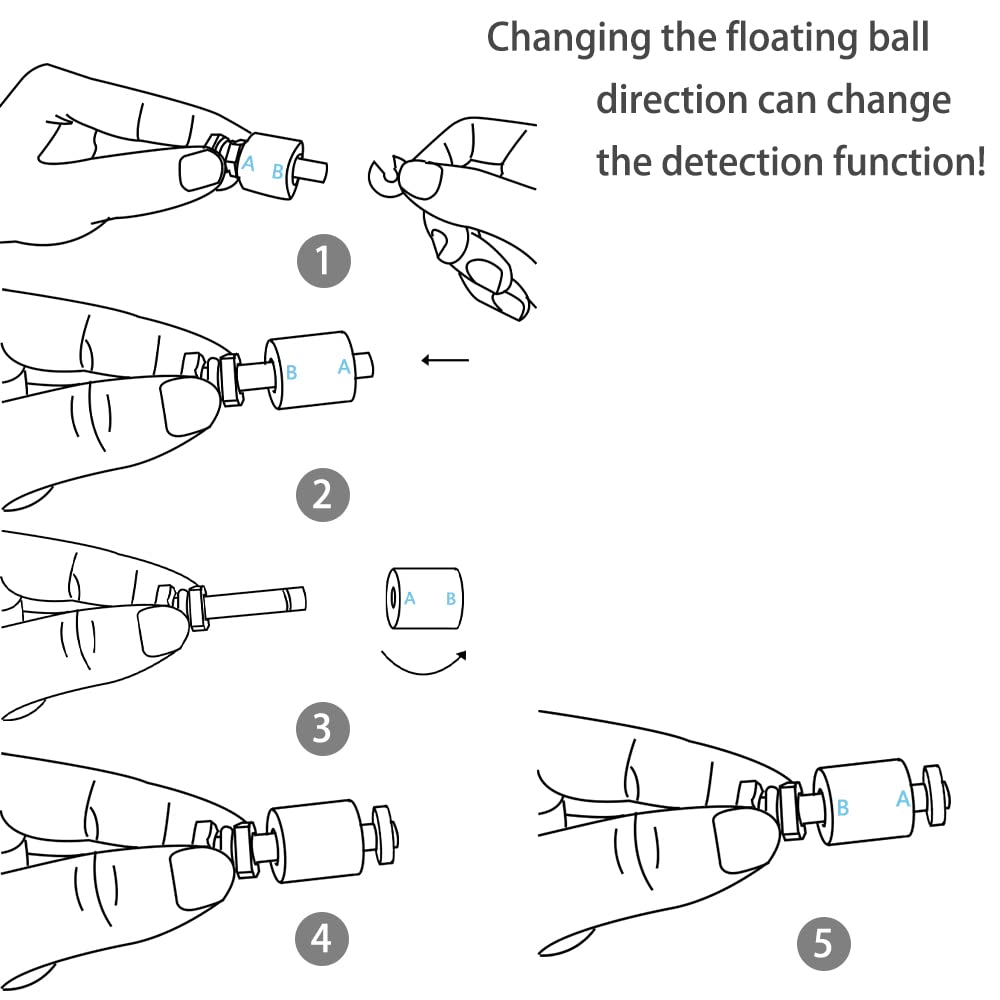 Changing the floating ball direction can change the detection function!

A B

1

B A

2

A B

3

4

B A

5