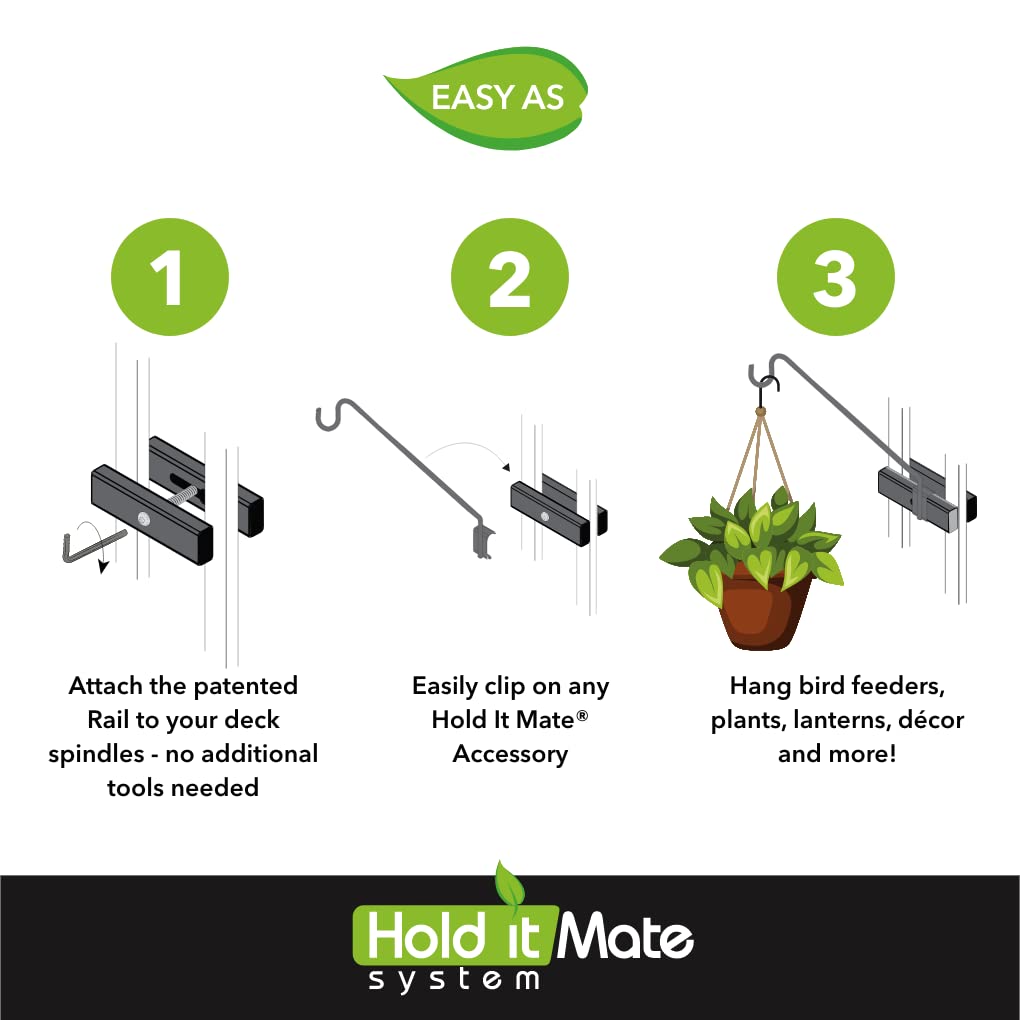 EASY AS

1

2

3

Attach the patented Rail to your deck spindles - no additional tools needed

Easily clip on any Hold It Mate® Accessory

Hang bird feeders, plants, lanterns, décor and more!

Hold it Mate
system