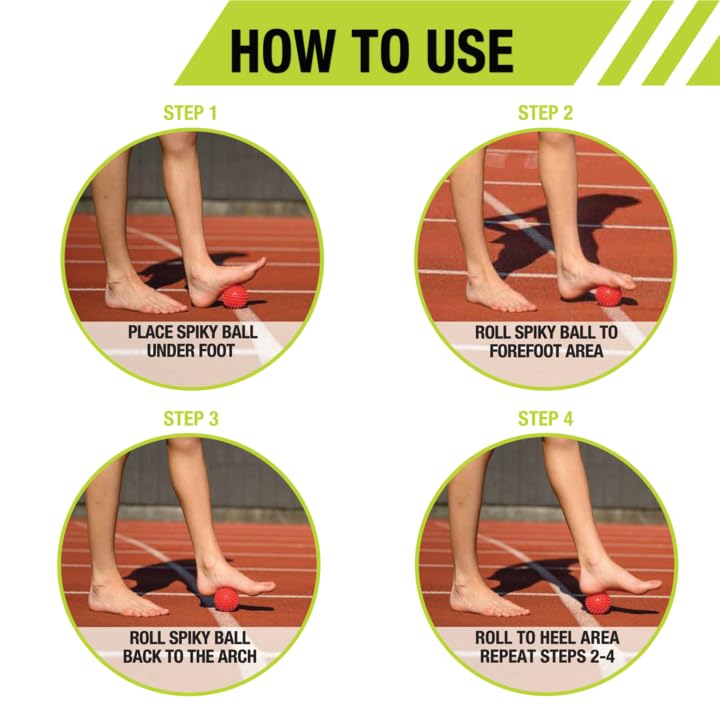 HOW TO USE

STEP 1

PLACE SPIKY BALL UNDER FOOT

STEP 2

ROLL SPIKY BALL TO FOREFOOT AREA

STEP 3

ROLL SPIKY BALL BACK TO THE ARCH

STEP 4

ROLL TO HEEL AREA REPEAT STEPS 2-4