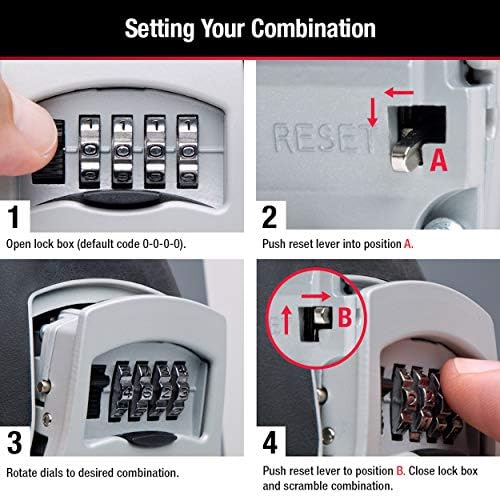 Setting Your Combination

RESET

A

1

Open lock box (default code 0-0-0-0).

2

Push reset lever into position A.

B

3

Rotate dials to desired combination.

4

Push reset lever to position B. Close lock box and scramble combination.