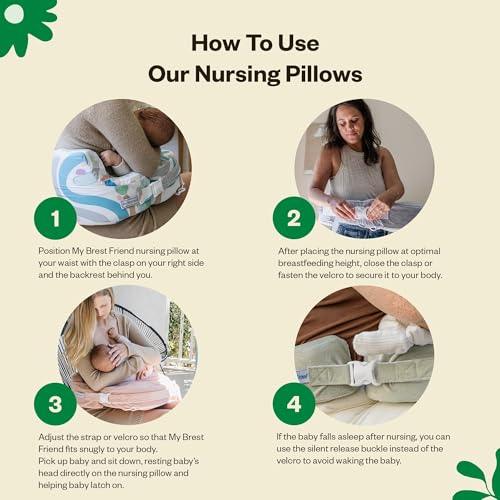 How To Use Our Nursing Pillows

1

Position My Brest Friend nursing pillow at your waist with the clasp on your right side and the backrest behind you.

2

After placing the nursing pillow at optimal breastfeeding height, close the clasp or fasten the velcro to secure it to your body.

3

Adjust the strap or velcro so that My Brest Friend fits snugly to your body.
Pick up baby and sit down, resting baby's head directly on the nursing pillow and helping baby latch on.

4

If the baby falls asleep after nursing, you can use the silent release buckle instead of the velcro to avoid waking the baby.