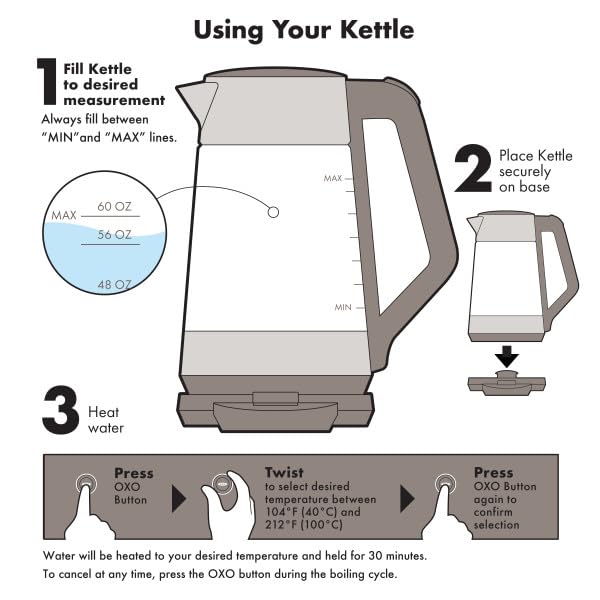 Using Your Kettle

1 Fill Kettle to desired measurement

Always fill between "MIN"and "MAX" lines.

MAX 60 OZ

56 OZ

48 OZ

MAX

MIN

2 Place Kettle securely on base

3 Heat water

Press
OXO Button

Twist
to select desired temperature between 104°F (40°C) and 212°F (100°C)

Press
OXO Button again to confirm selection

Water will be heated to your desired temperature and held for 30 minutes.
To cancel at any time, press the OXO button during the boiling cycle.