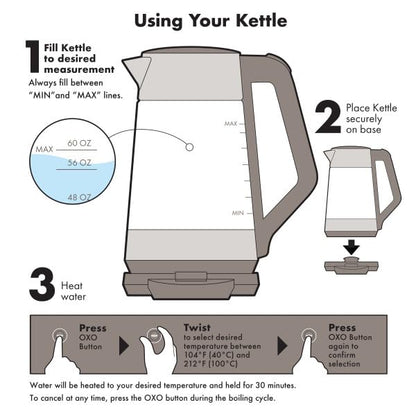 Using Your Kettle

1 Fill Kettle to desired measurement

Always fill between "MIN"and "MAX" lines.

MAX 60 OZ

56 OZ

48 OZ

MAX

MIN

2 Place Kettle securely on base

3 Heat water

Press
OXO Button

Twist
to select desired temperature between 104°F (40°C) and 212°F (100°C)

Press
OXO Button again to confirm selection

Water will be heated to your desired temperature and held for 30 minutes.
To cancel at any time, press the OXO button during the boiling cycle.