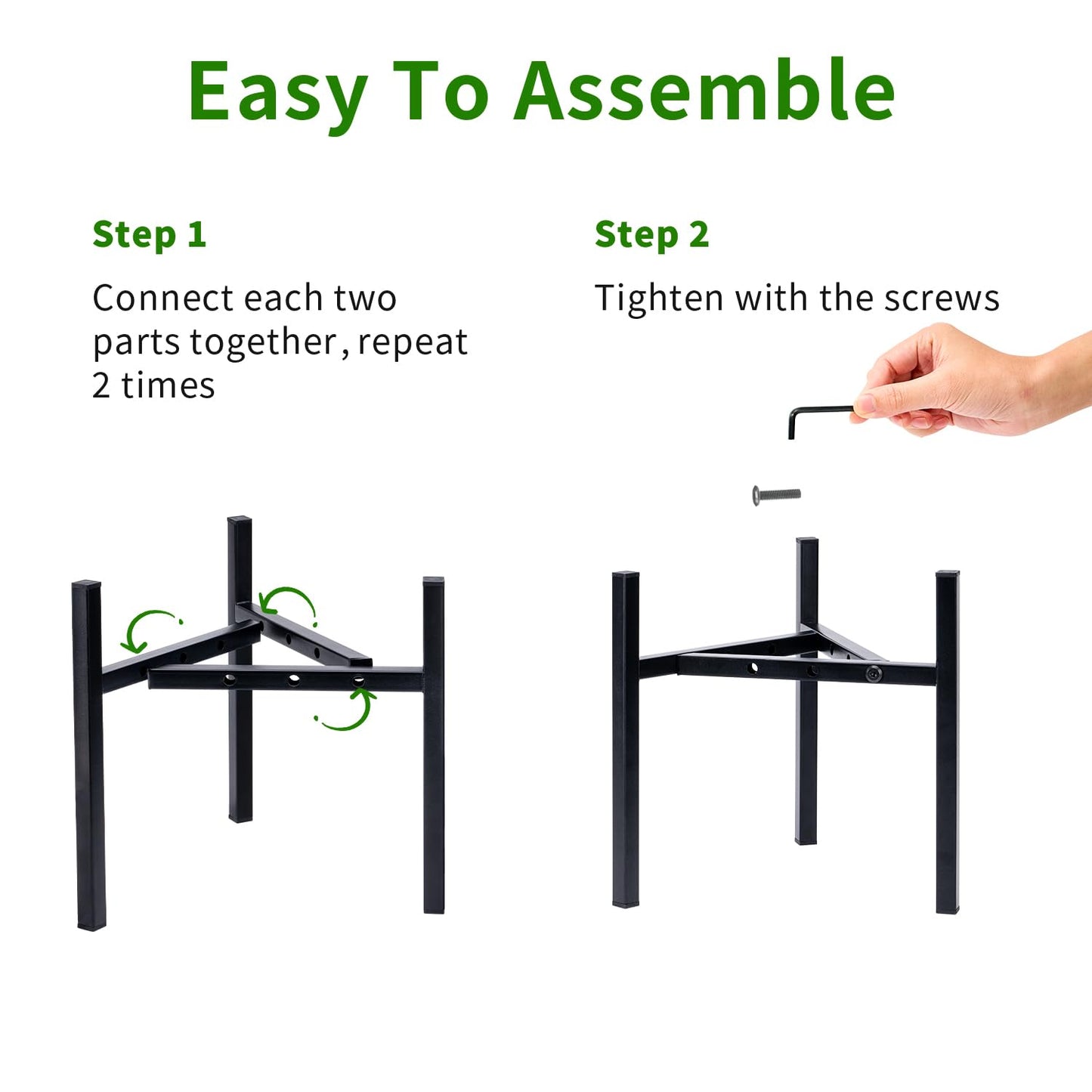 Easy To Assemble

Step 1

Connect each two parts together, repeat 2 times

Step 2

Tighten with the screws