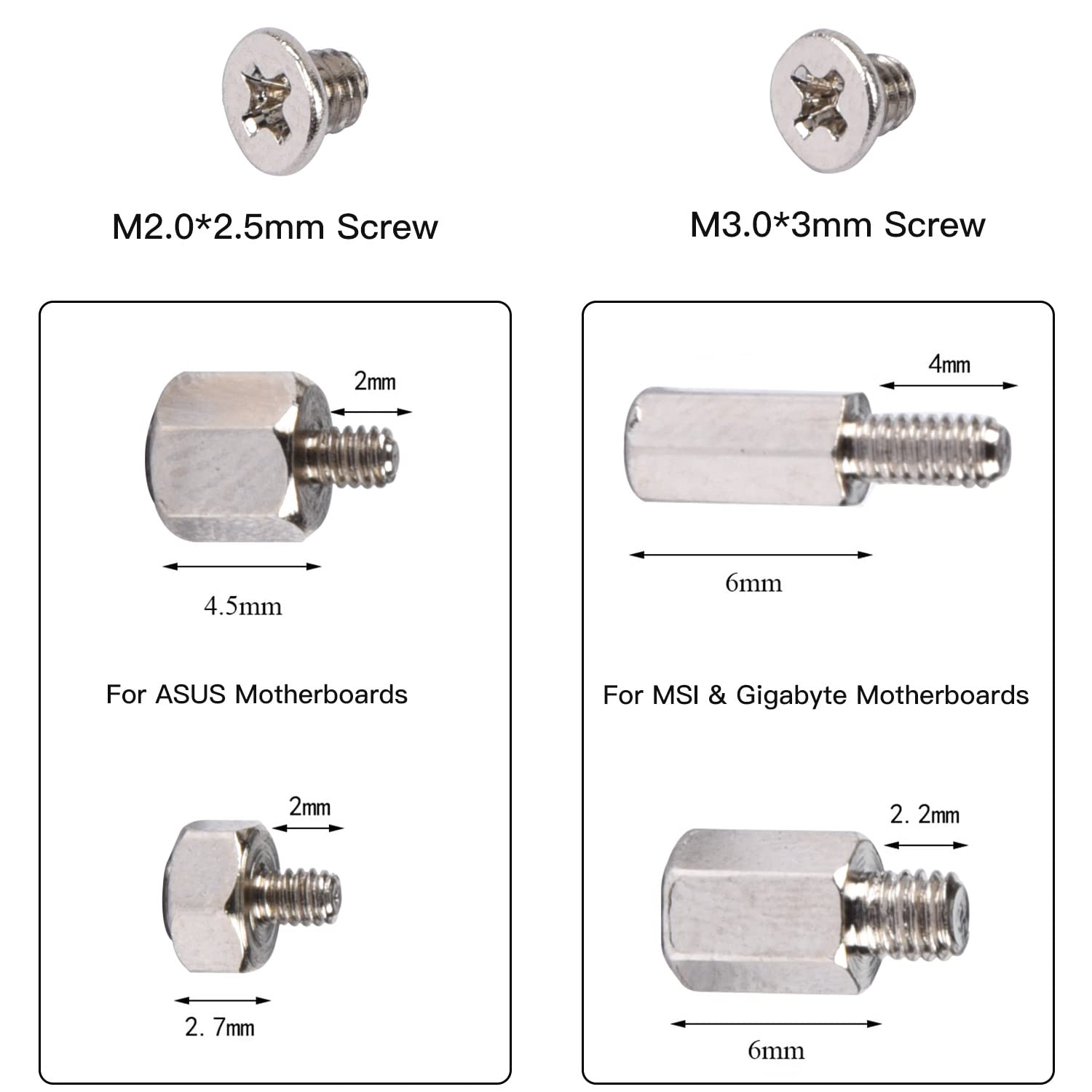 M2.0*2.5mm Screw

M3.0*3mm Screw

2mm

4.5mm

For ASUS Motherboards

2mm

2. 7mm

4mm

6mm

For MSI & Gigabyte Motherboards

2. 2mm

6mm