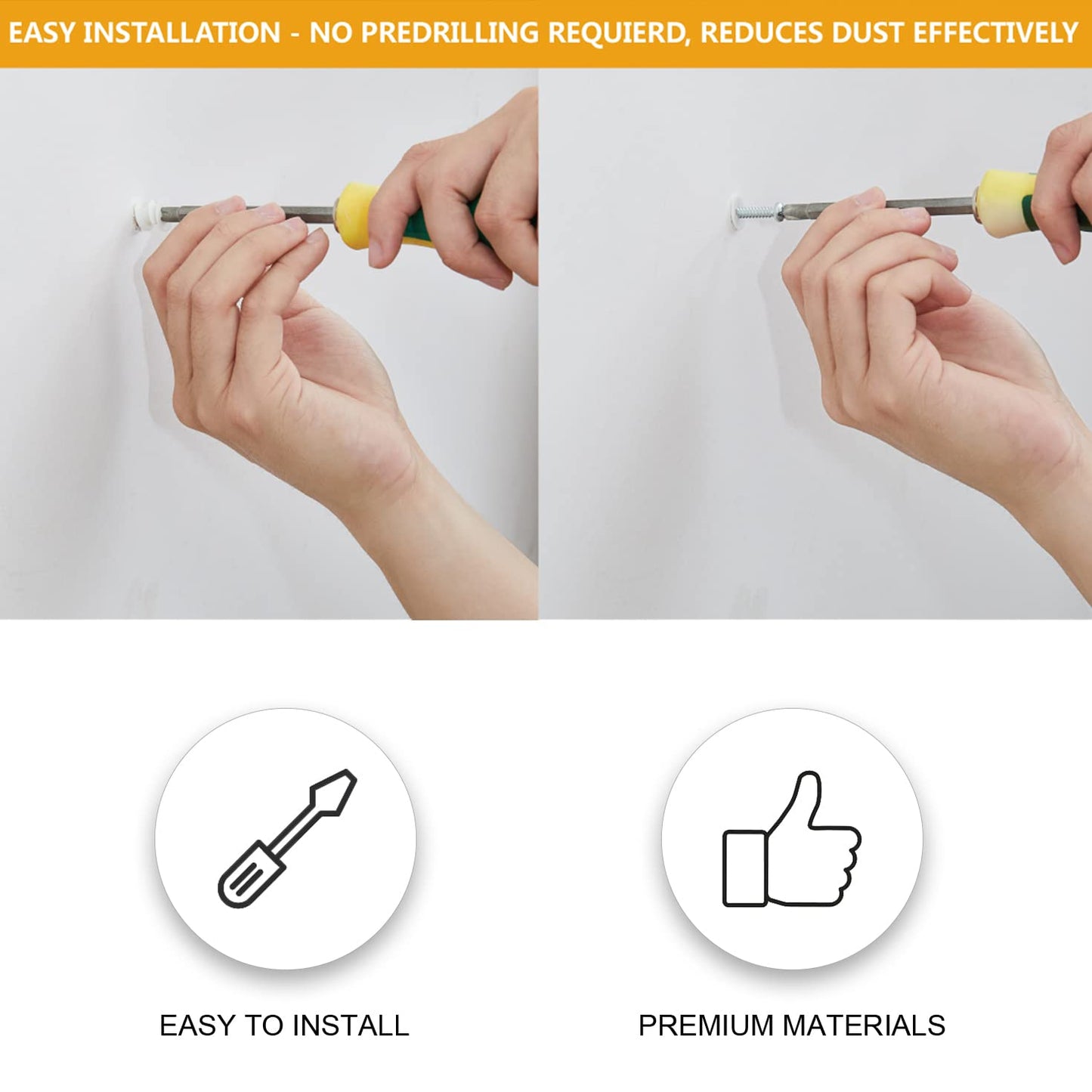 EASY INSTALLATION - NO PREDRILLING REQUIERD, REDUCES DUST EFFECTIVELY

EASY TO INSTALL

PREMIUM MATERIALS