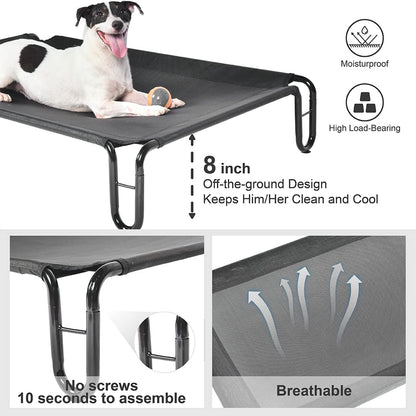 Moisturproof

High Load-Bearing

8 inch
Off-the-ground Design
Keeps Him/Her Clean and Cool

No screws
10 seconds to assemble

Breathable