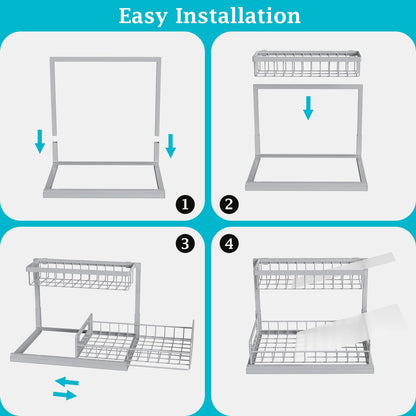 Easy Installation

1

2

3

4