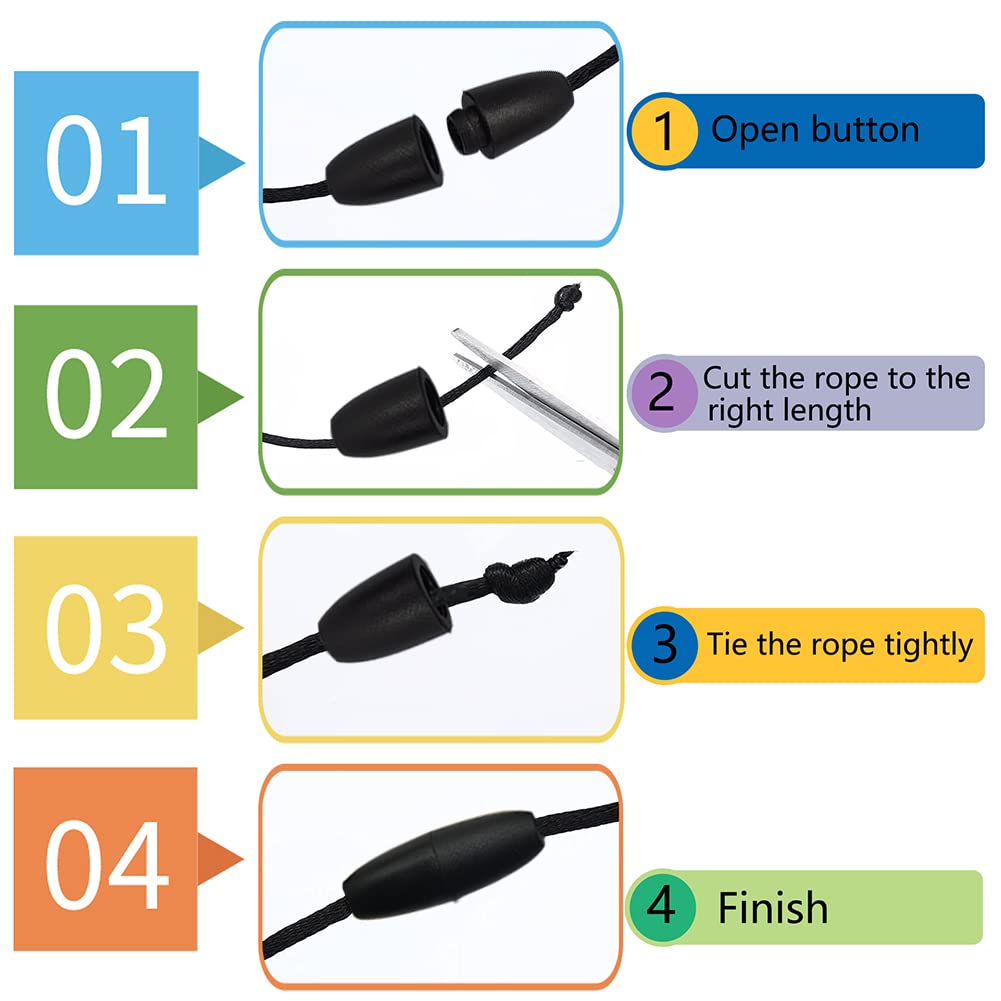 01

1 Open button

02

2 Cut the rope to the right length

03

3 Tie the rope tightly

04

4 Finish