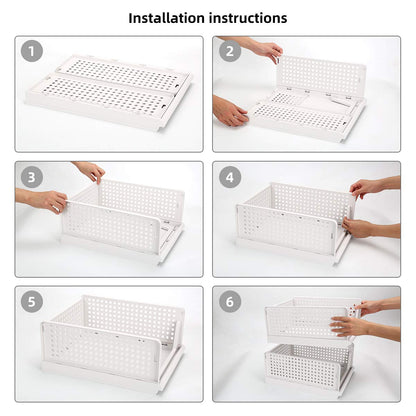 Installation instructions

1

2

3

4

5

6