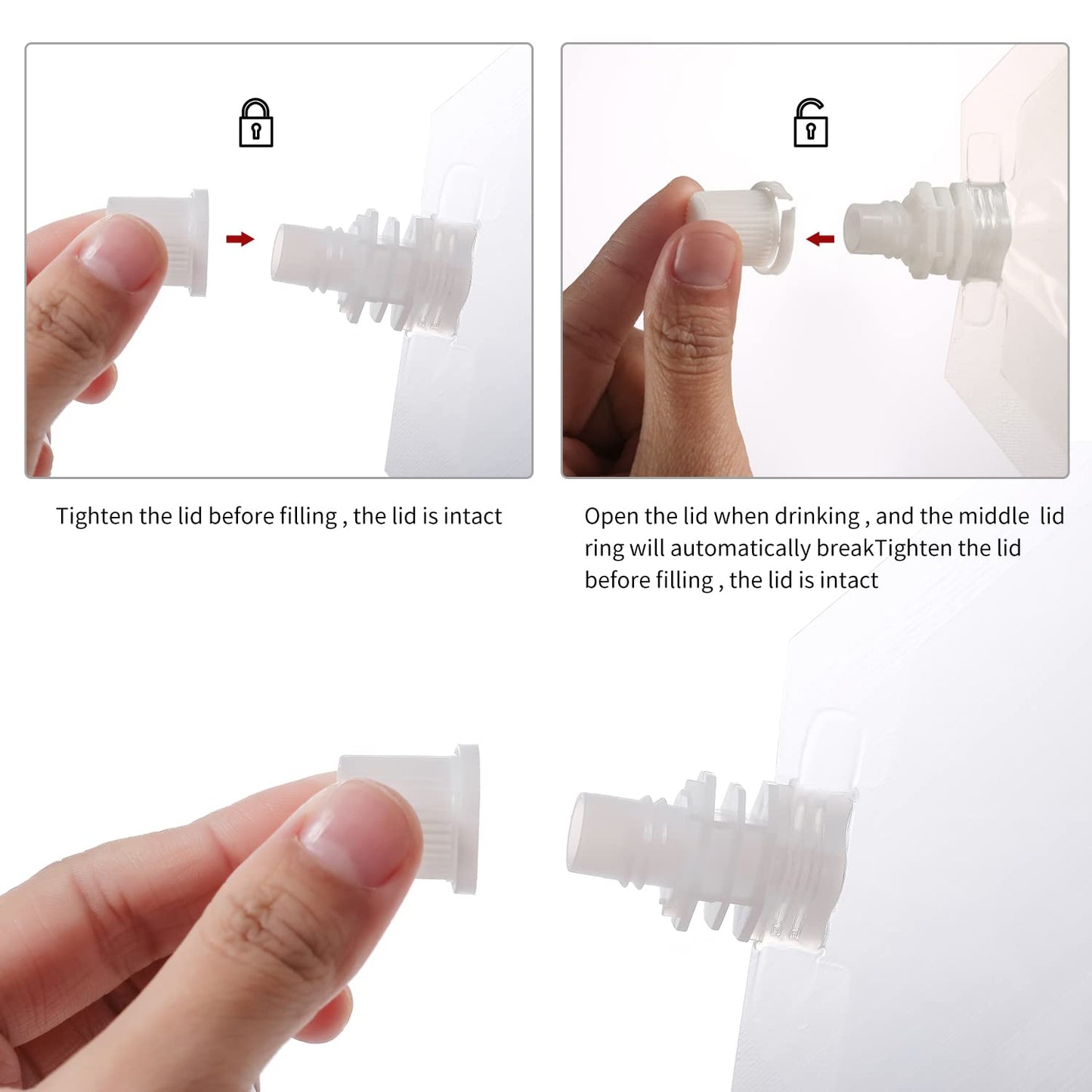 Tighten the lid before filling , the lid is intact

Open the lid when drinking , and the middle lid ring will automatically breakTighten the lid before filling , the lid is intact