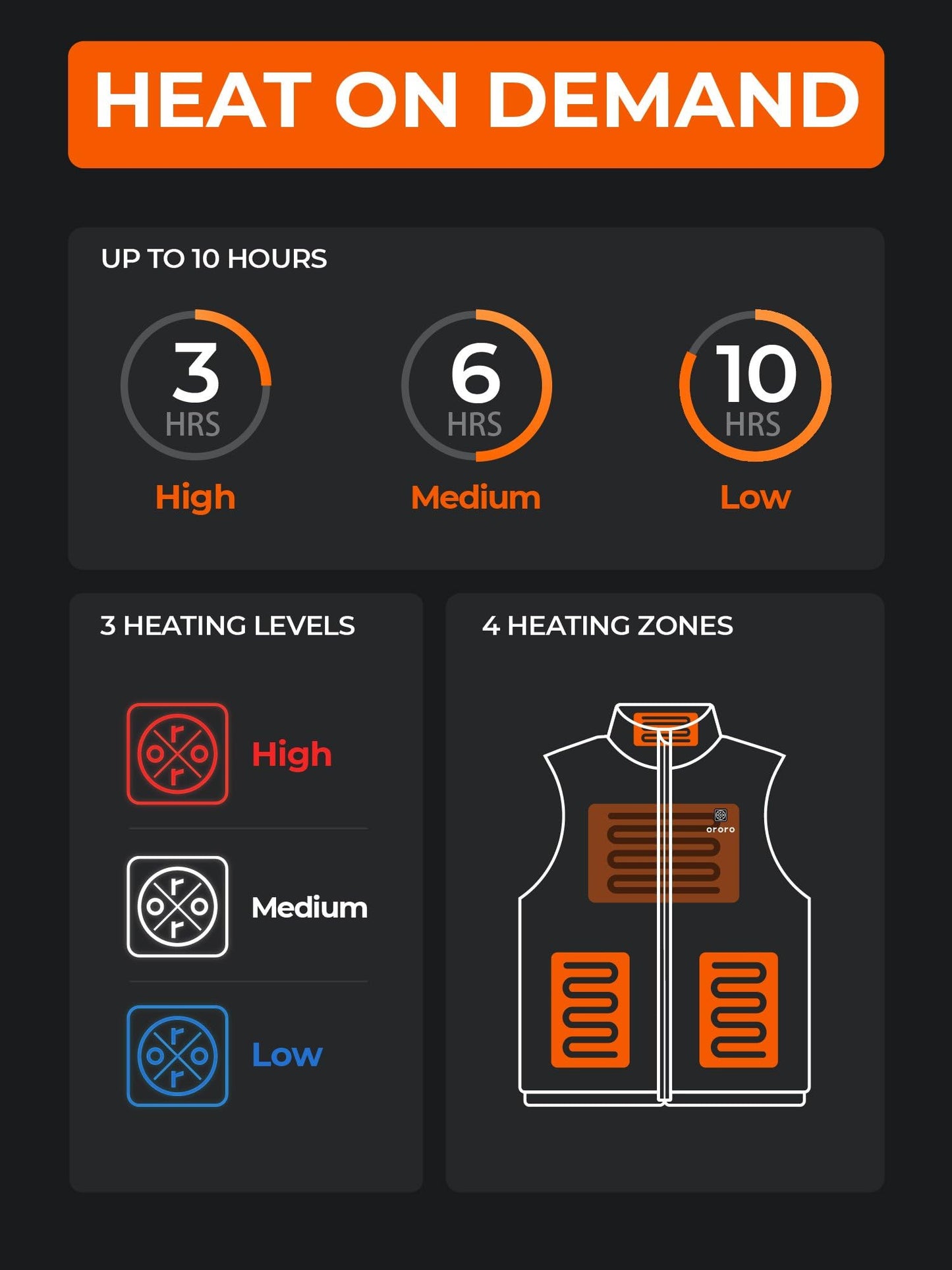 HEAT ON DEMAND

UP TO 10 HOURS

3 HRS
High

6 HRS
Medium

10 HRS
Low

3 HEATING LEVELS

High

Medium

Low

4 HEATING ZONES

ororo