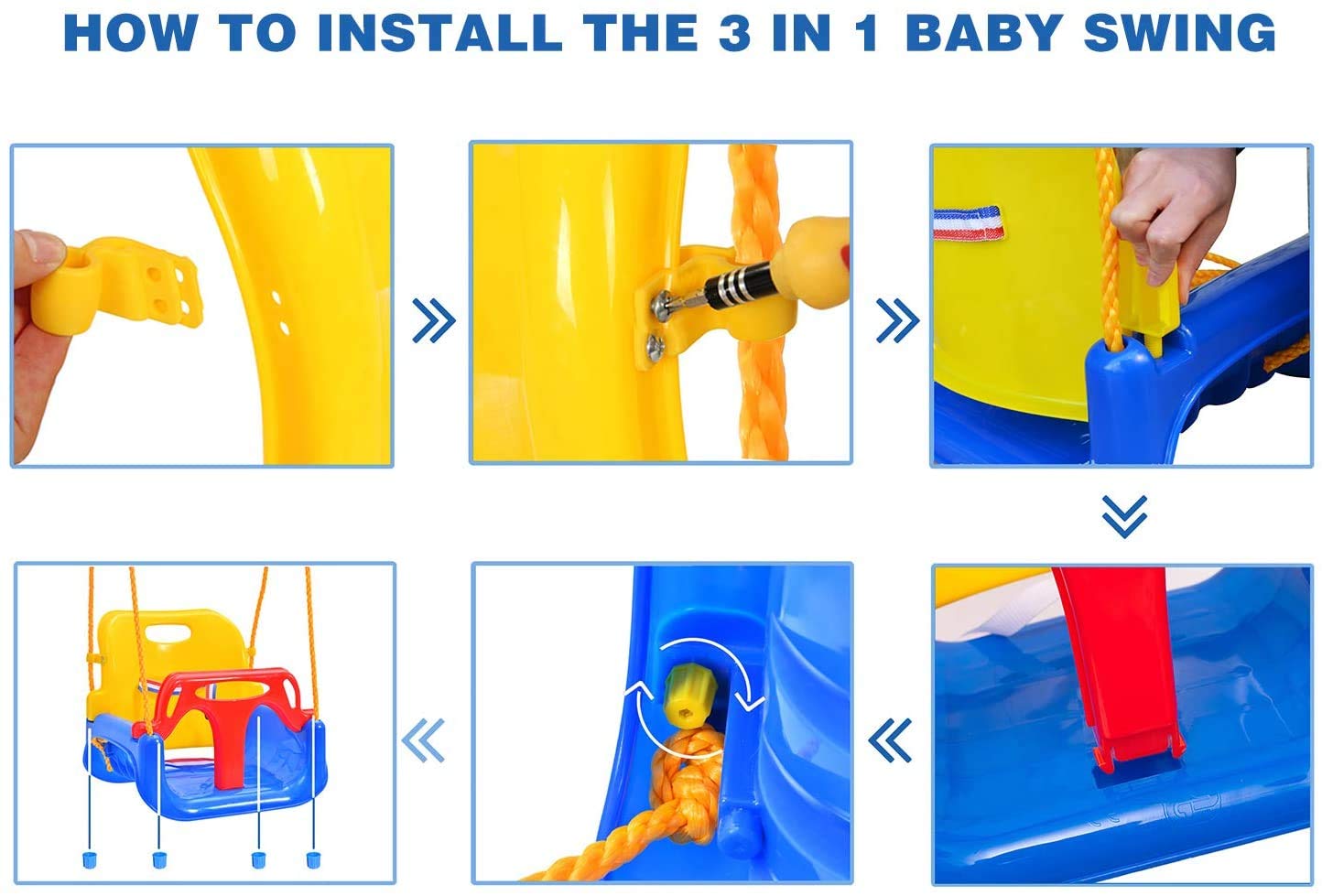 HOW TO INSTALL THE 3 IN 1 BABY SWING